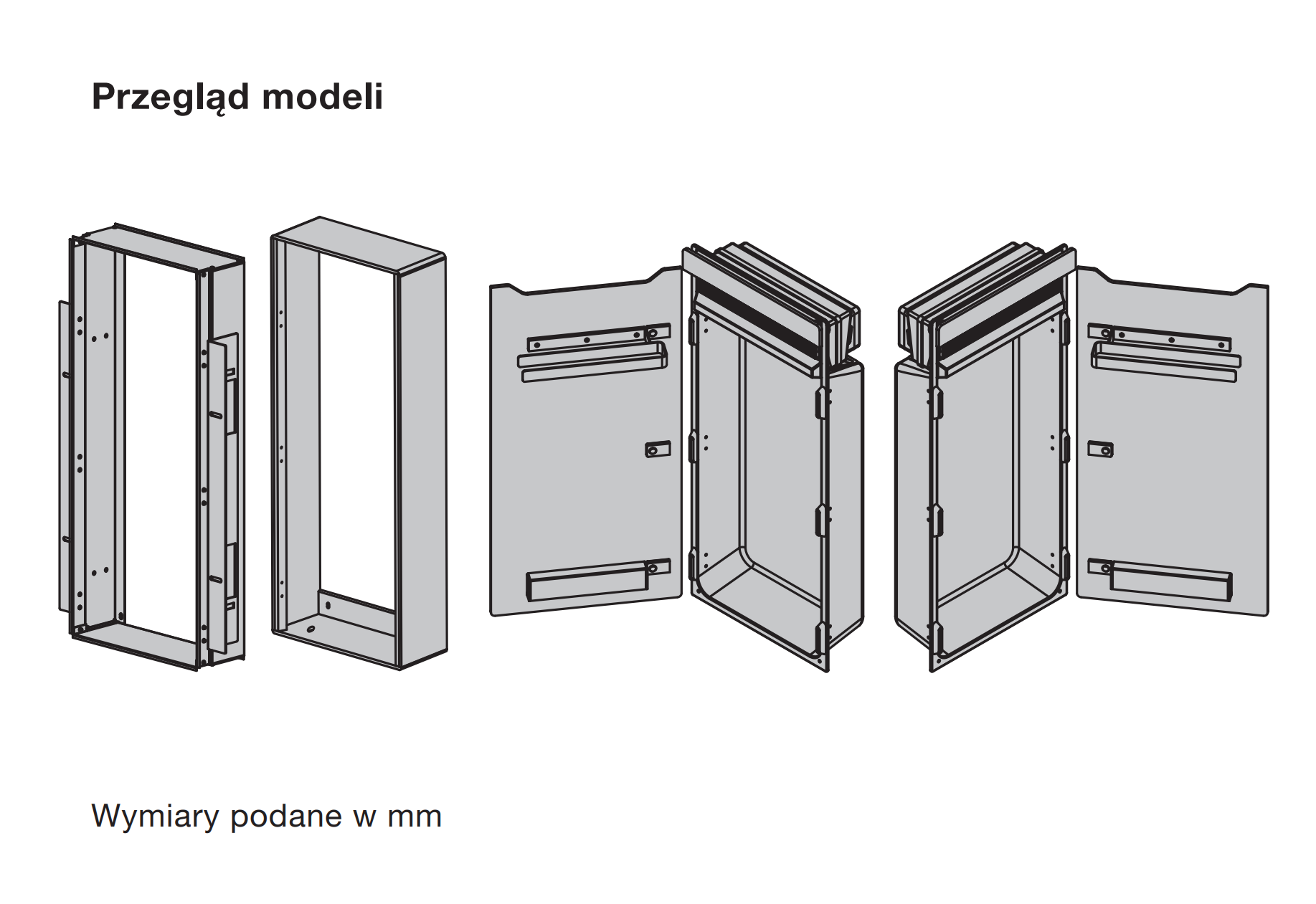 Przegląd modeli

Wymiary podane w mm