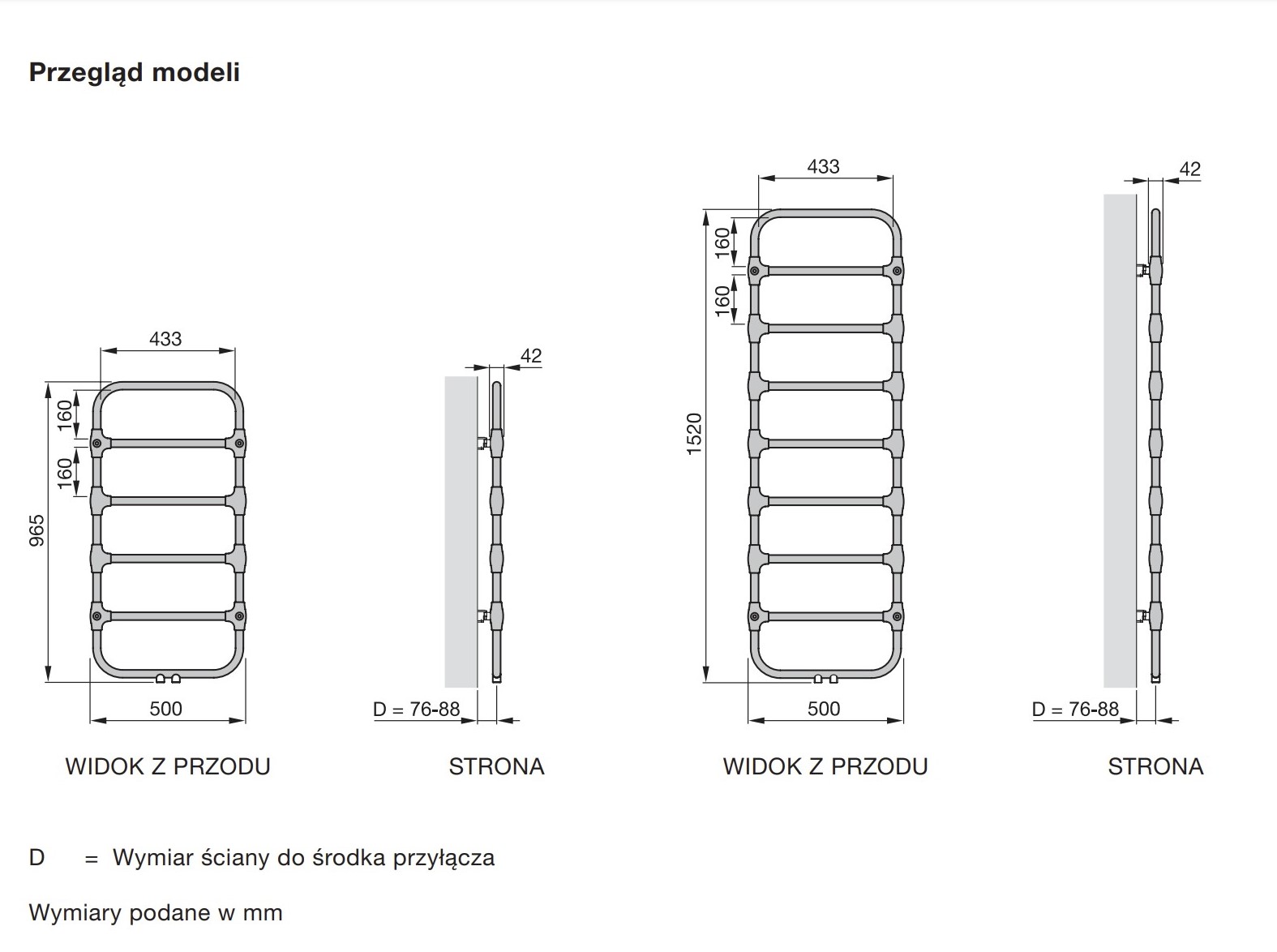 Przegląd modeli

433
160
160
965
500
WIDOK Z PRZODU

42
D = 76-88
STRONA

433
160
160
1520
500
WIDOK Z PRZODU

42
D = 76-88
STRONA

D = Wymiar ściany do środka przyłącza

Wymiary podane w mm