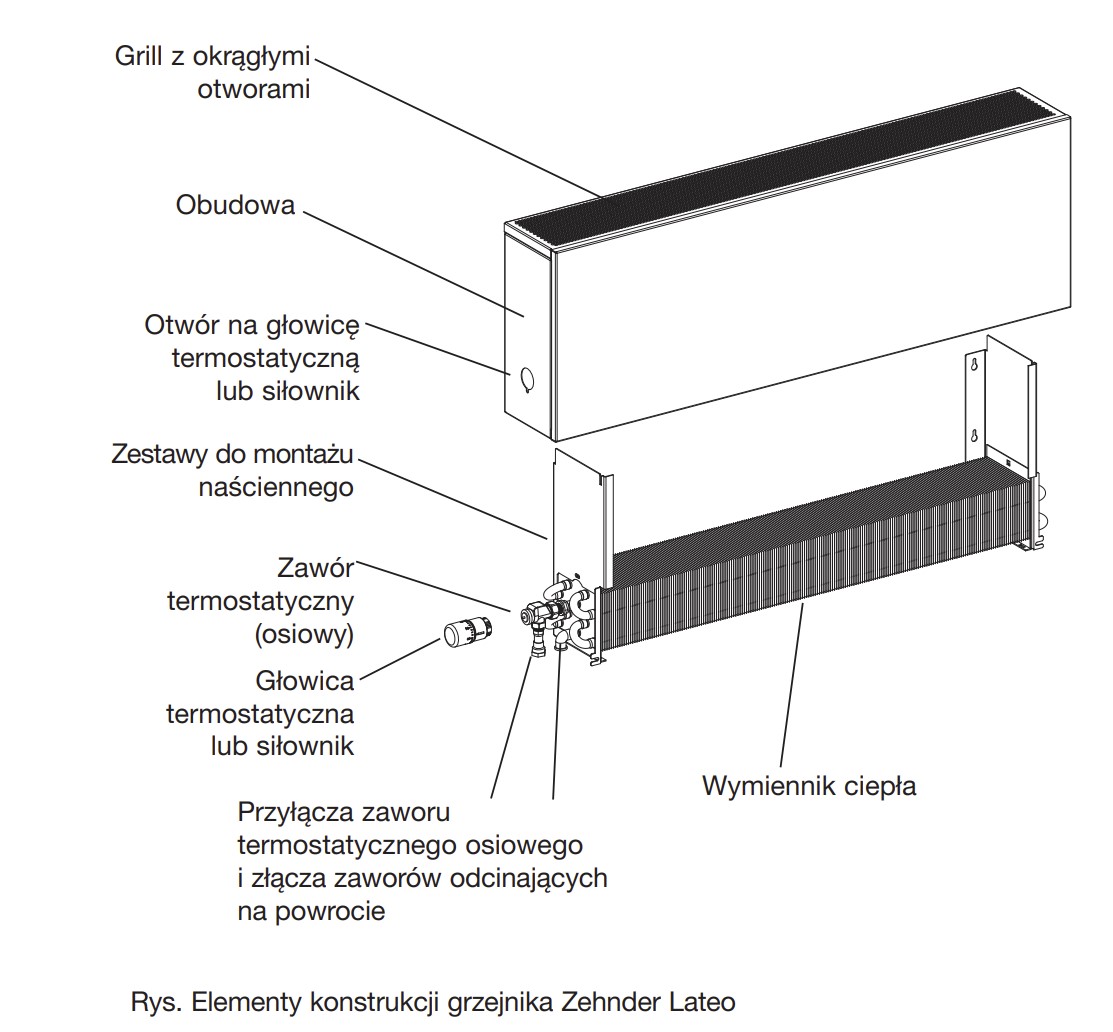 Grill z okrągłymi otworami

Obudowa

Otwór na głowicę termostatyczną lub siłownik

Zestawy do montażu naściennego

Zawór termostatyczny (osiowy)

Głowica termostatyczna lub siłownik

Przyłącza zaworu termostatycznego osiowego i złącza zaworów odcinających na powrocie

Wymiennik ciepła

Rys. Elementy konstrukcji grzejnika Zehnder Lateo