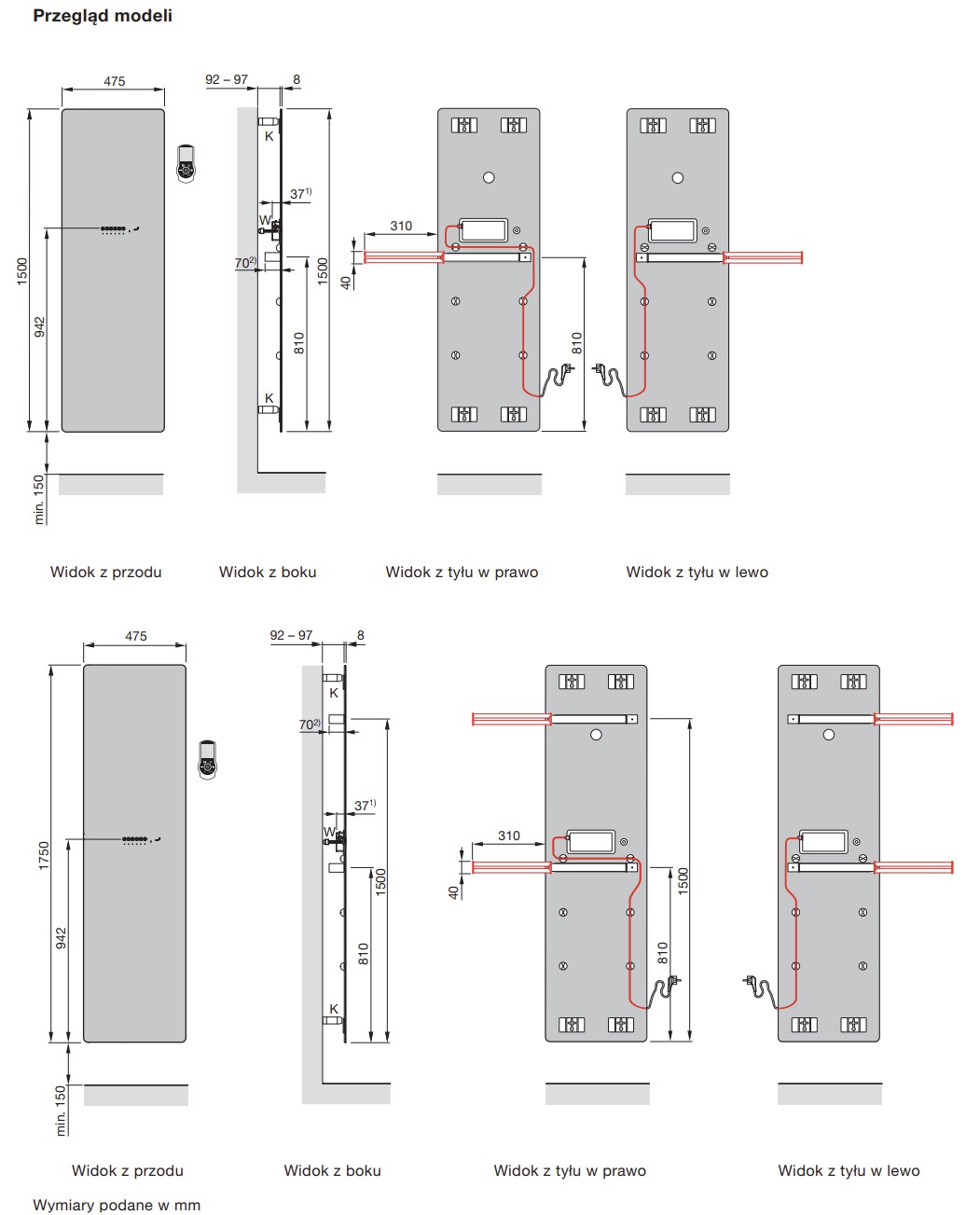 Przegląd modeli

475

1500

942

min. 150

92 – 97

8

K

$37^{1)}$

W

$70^{2)}$

1500

810

K

310

40

810

Widok z przodu

Widok z boku

Widok z tyłu w prawo

Widok z tyłu w lewo

475

1750

942

min. 150

92 – 97

8

K

$70^{2)}$

$37^{1)}$

W

1500

810

K

310

40

1500

810

Widok z przodu

Widok z boku

Widok z tyłu w prawo

Widok z tyłu w lewo

Wymiary podane w mm