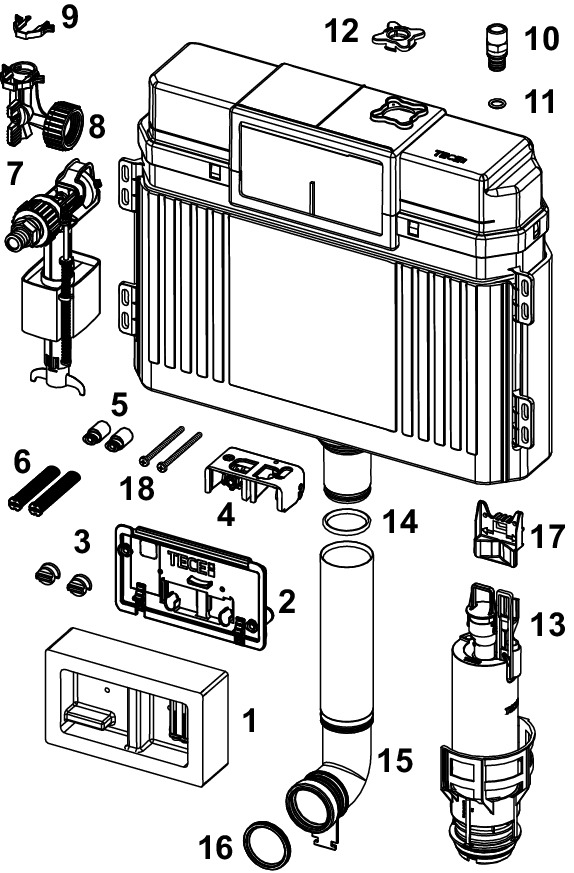 9
12
10
11
8
7
TECE
5
6
18
4
14
17
3
TECE
2
13
1
15
16