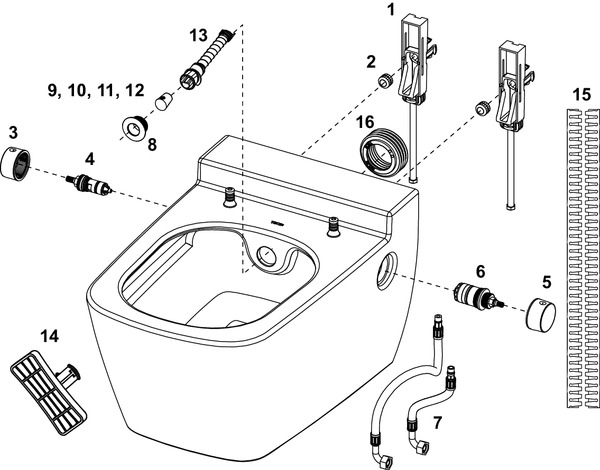 1
13
2
9, 10, 11, 12
15
16
3
8
4
6
5
14
7