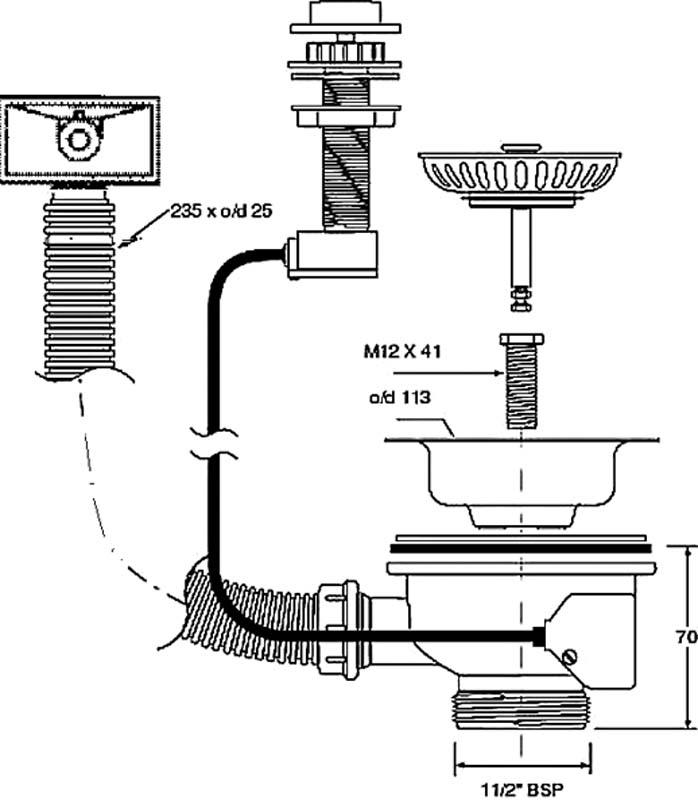 235 x o/d 25

M12 X 41

o/d 113

70

11/2" BSP