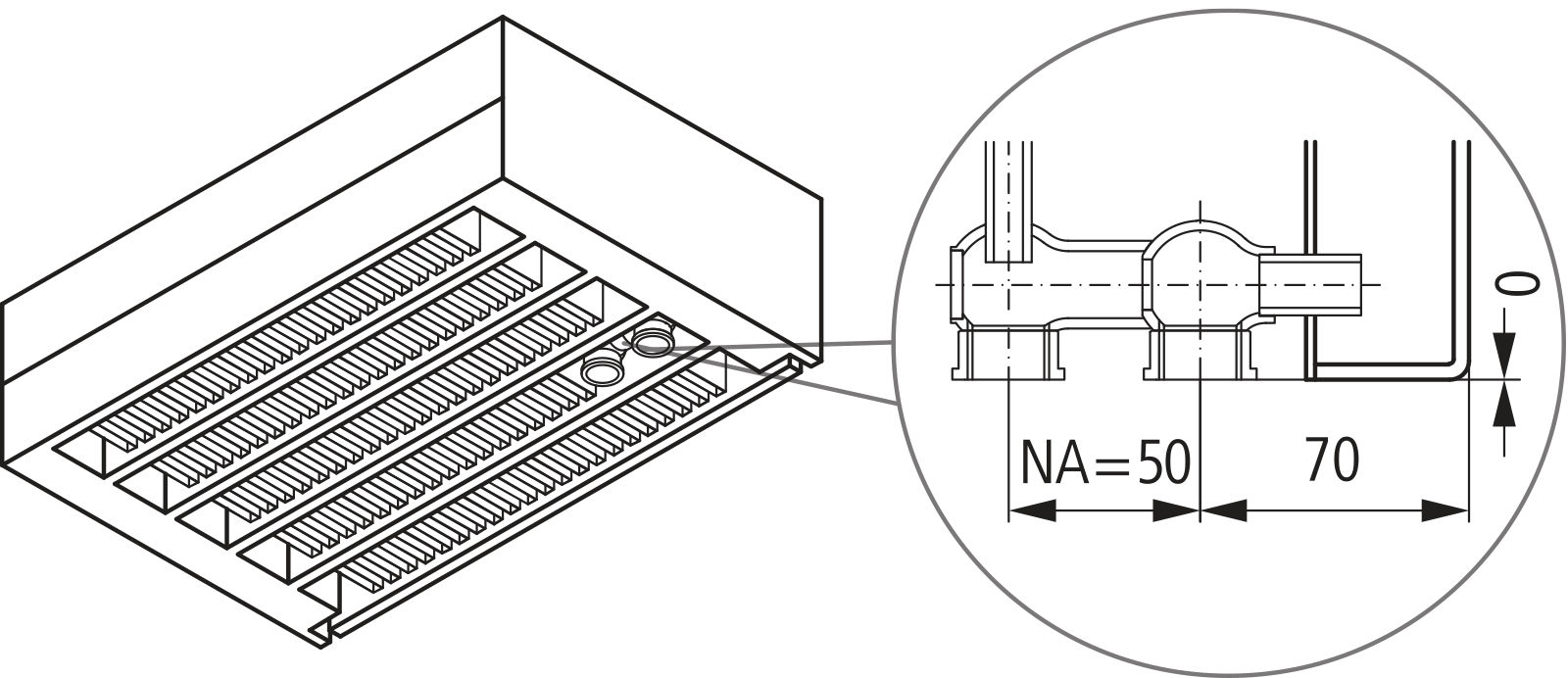 NA=50
70
0