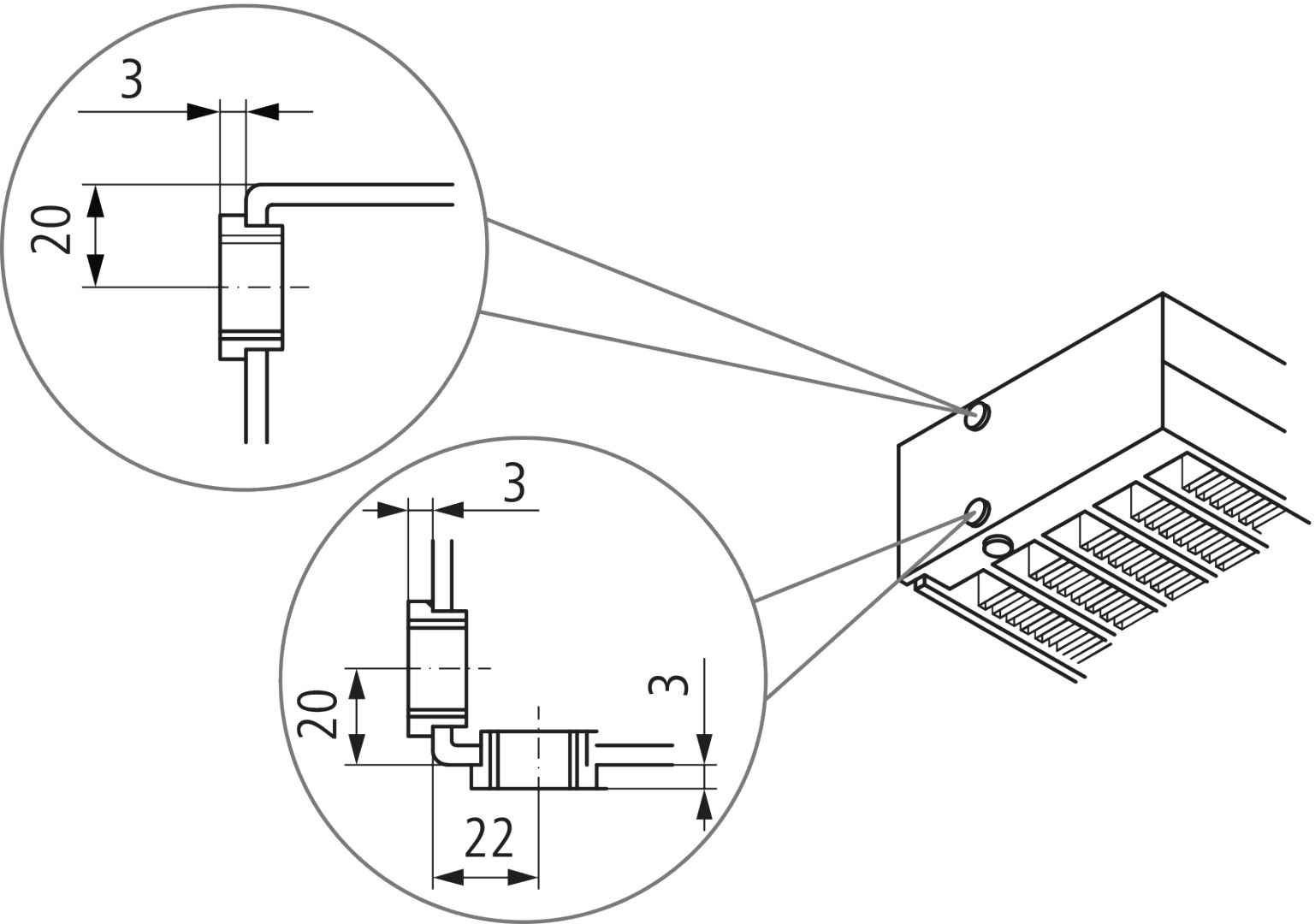 3
20
3
20
3
22