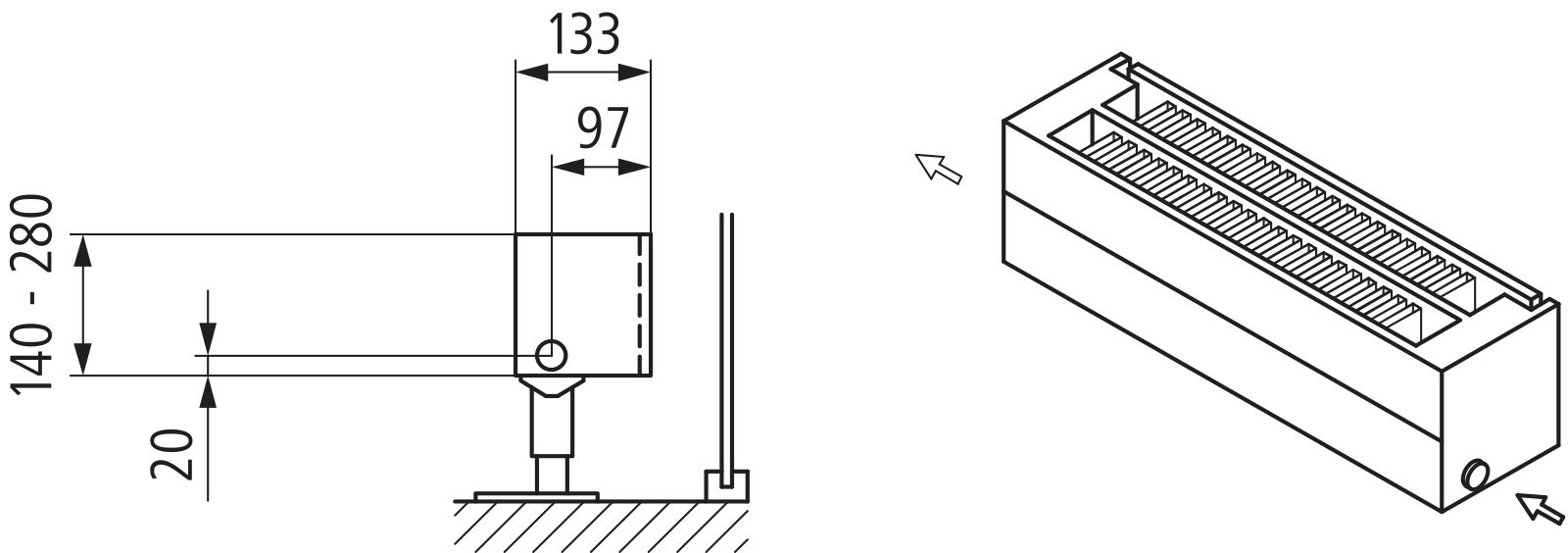 133
97
140 - 280
20