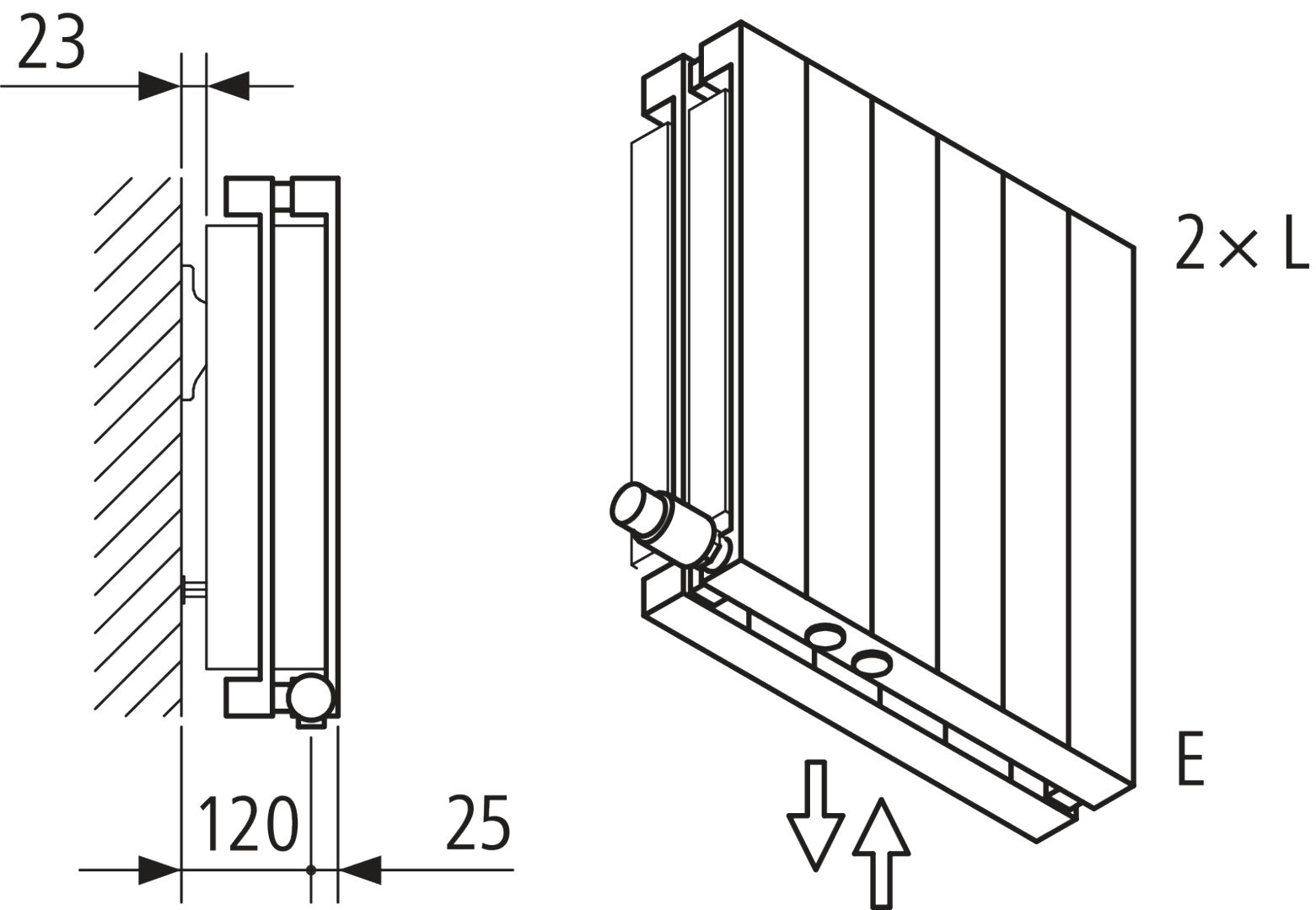 23

120

25

2 × L

E