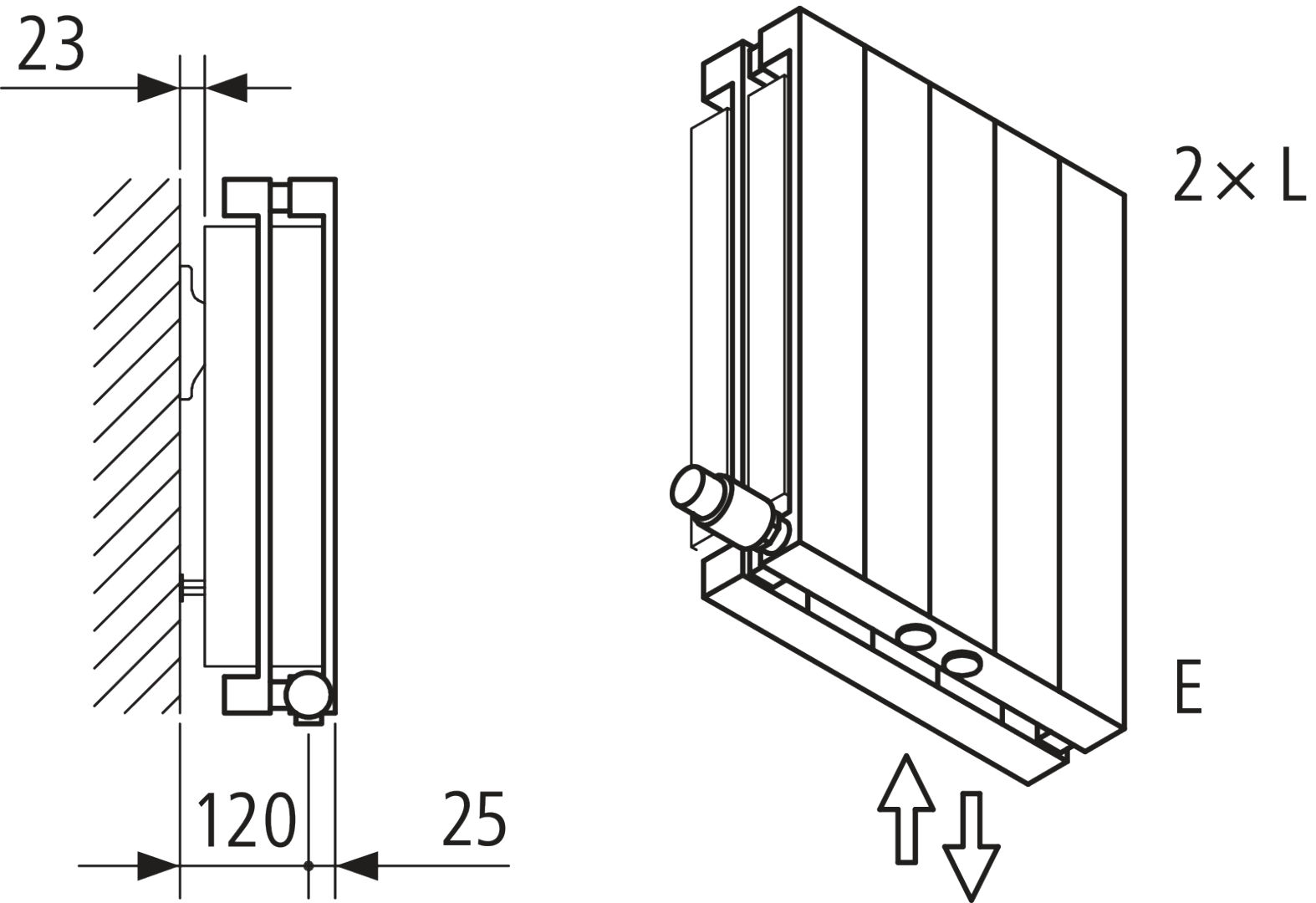 23

120

25

2 × L

E