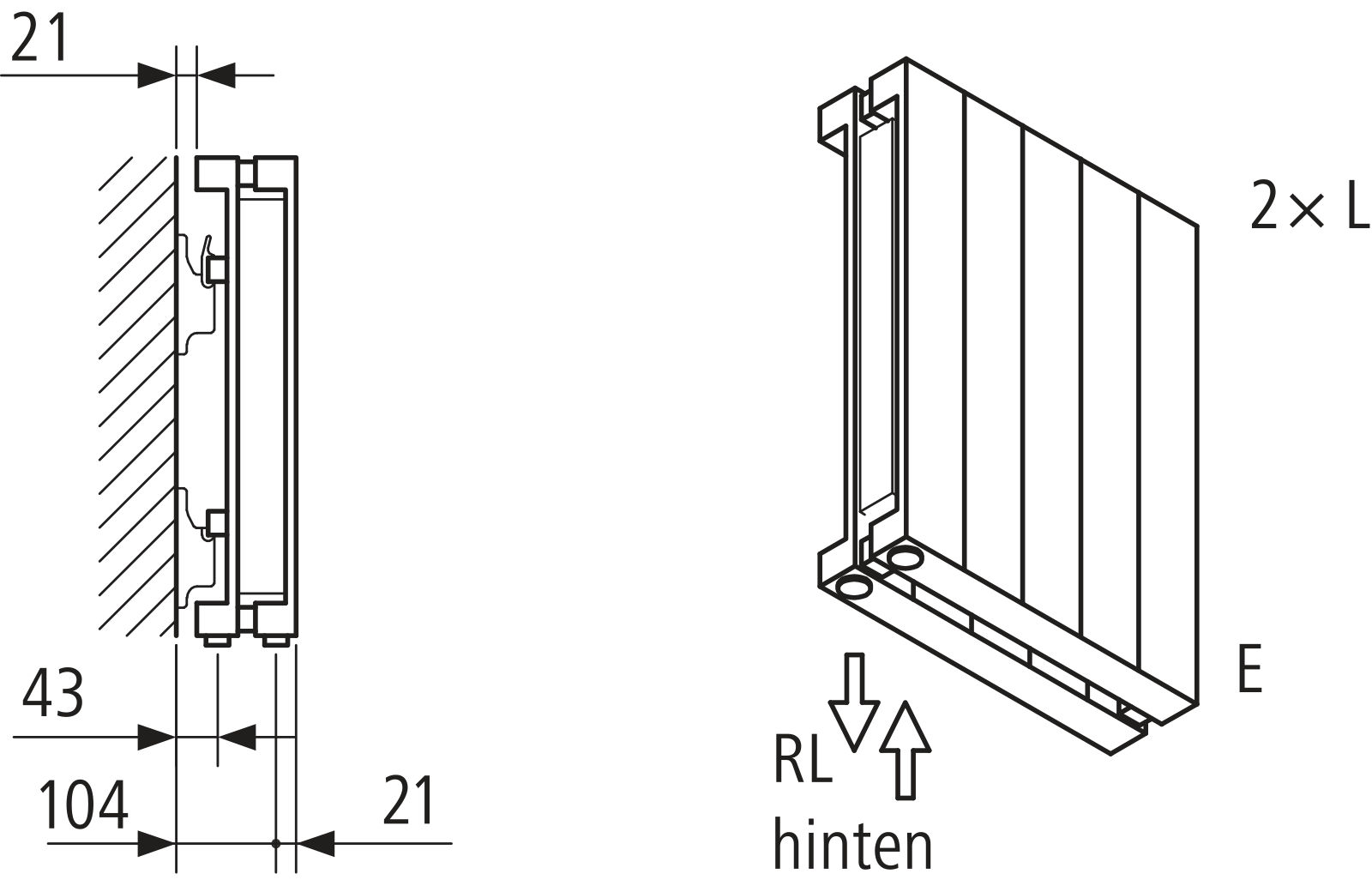 21

43

104

21

2 × L

E

RL

hinten