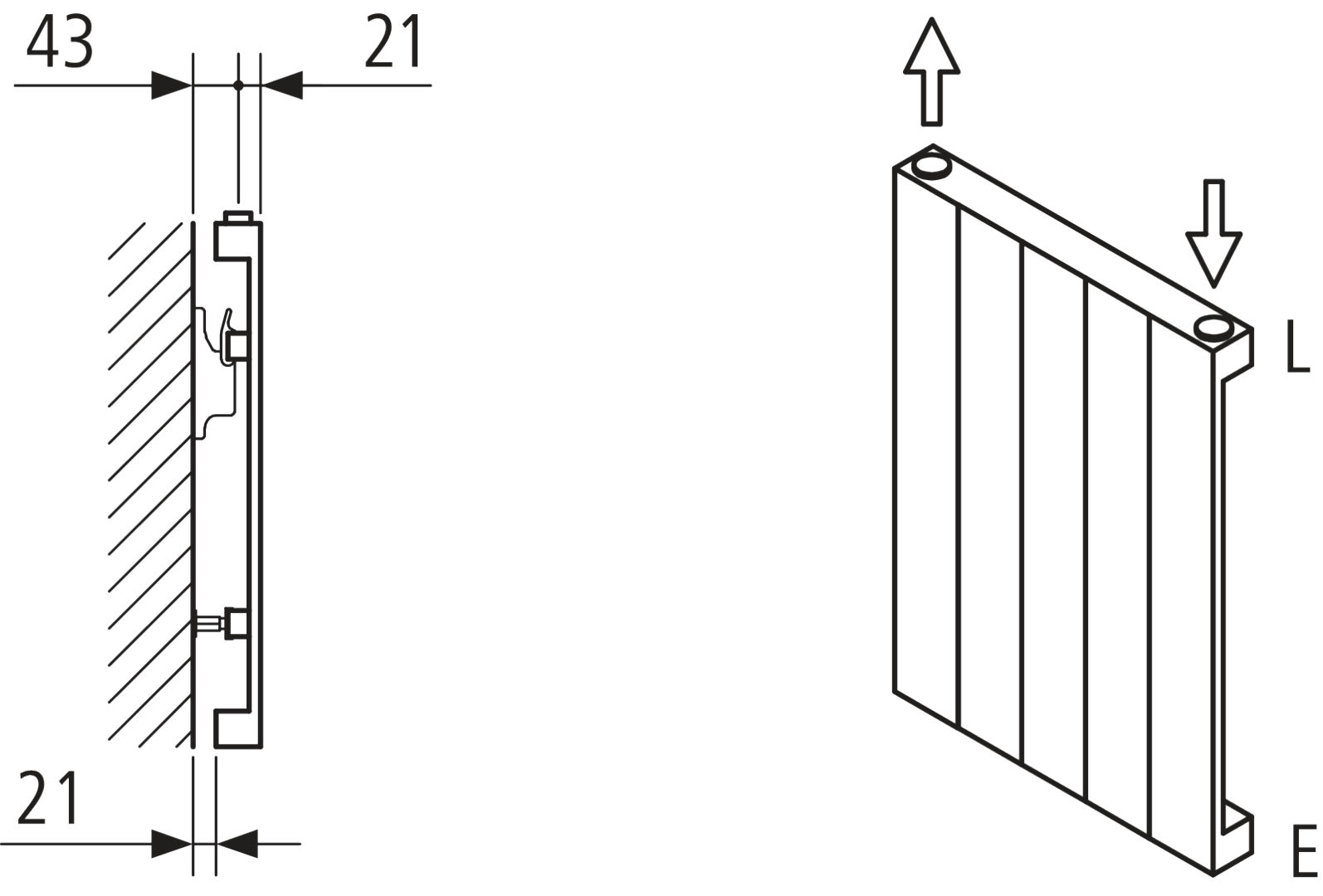 43

21

21

L

E