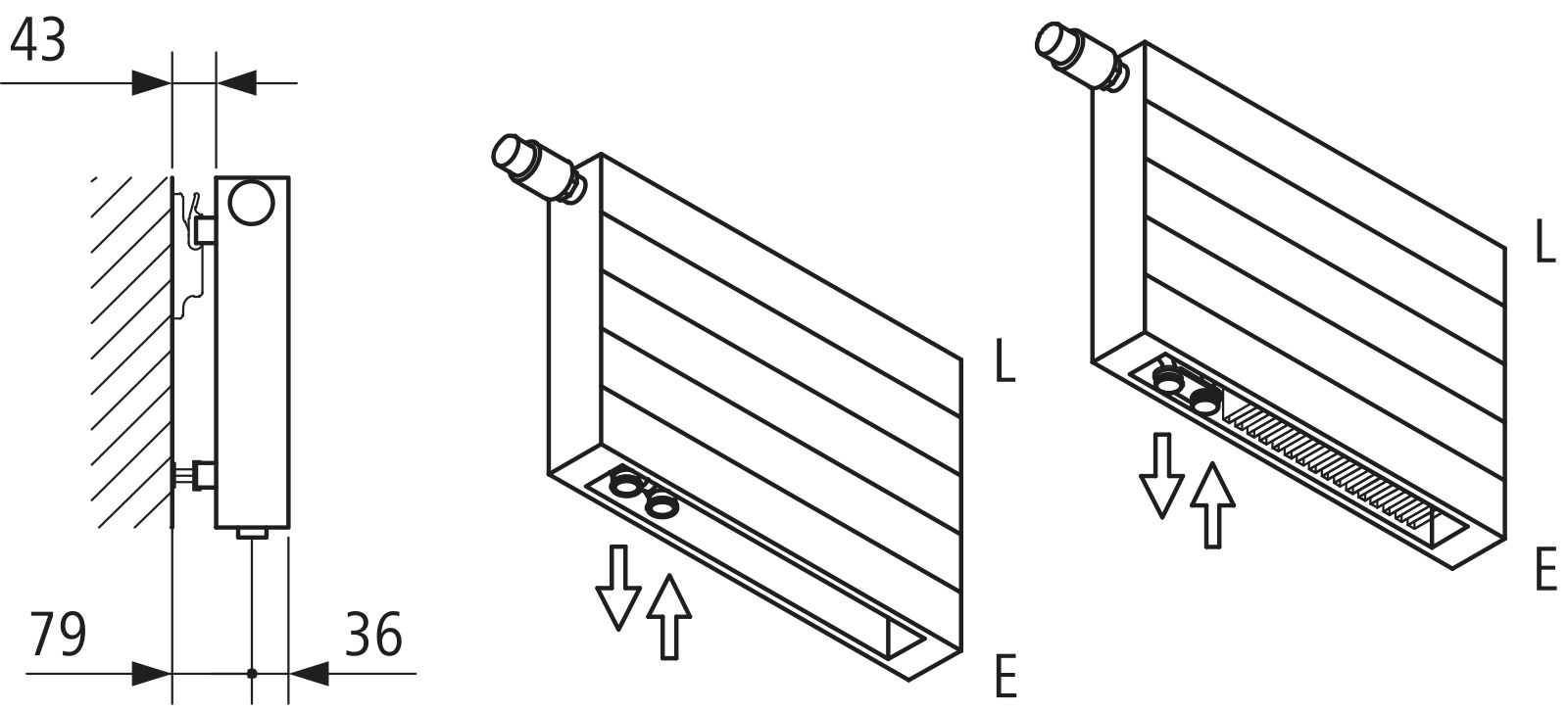 43

79

36

L

E

L

E