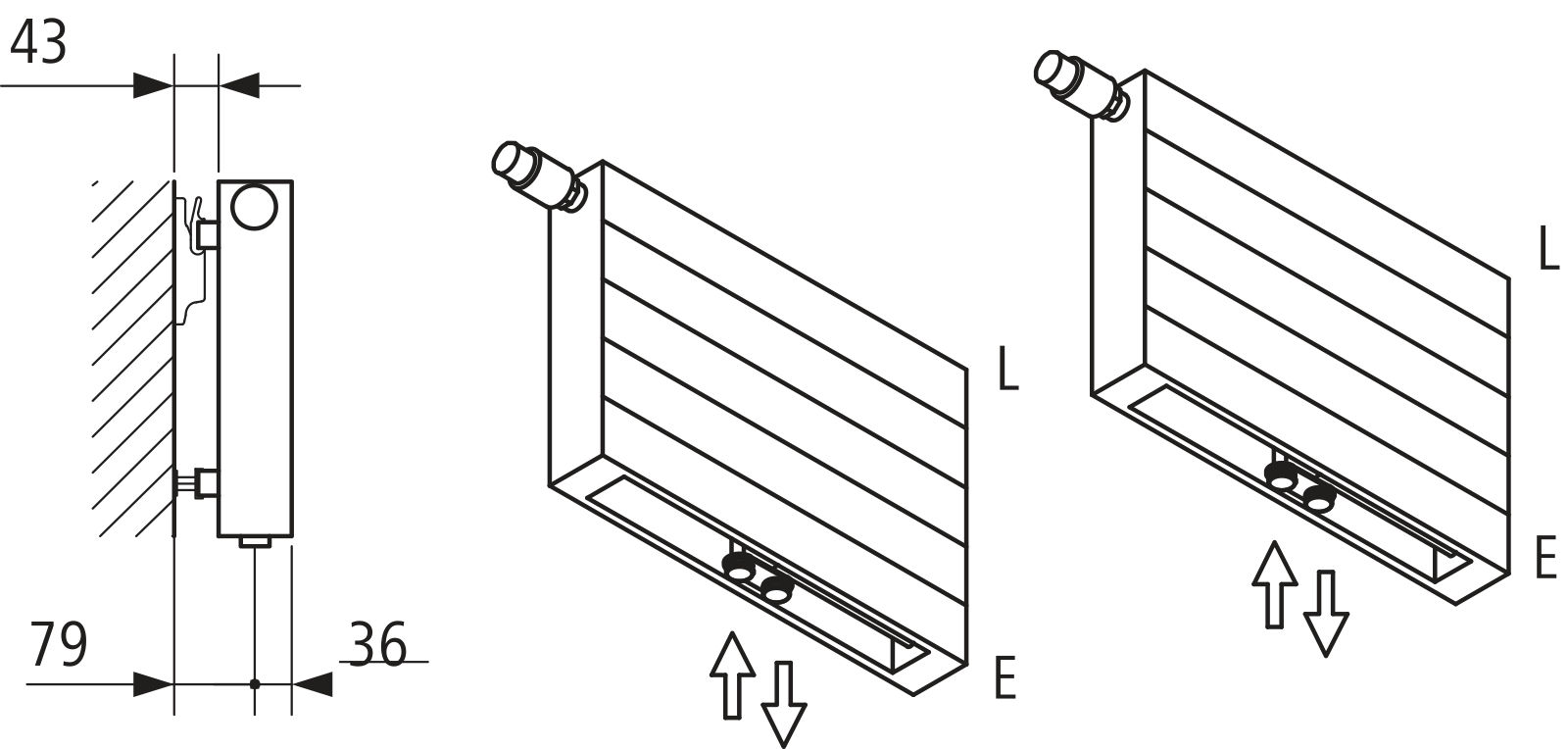 43

79

36

L

E

L

E