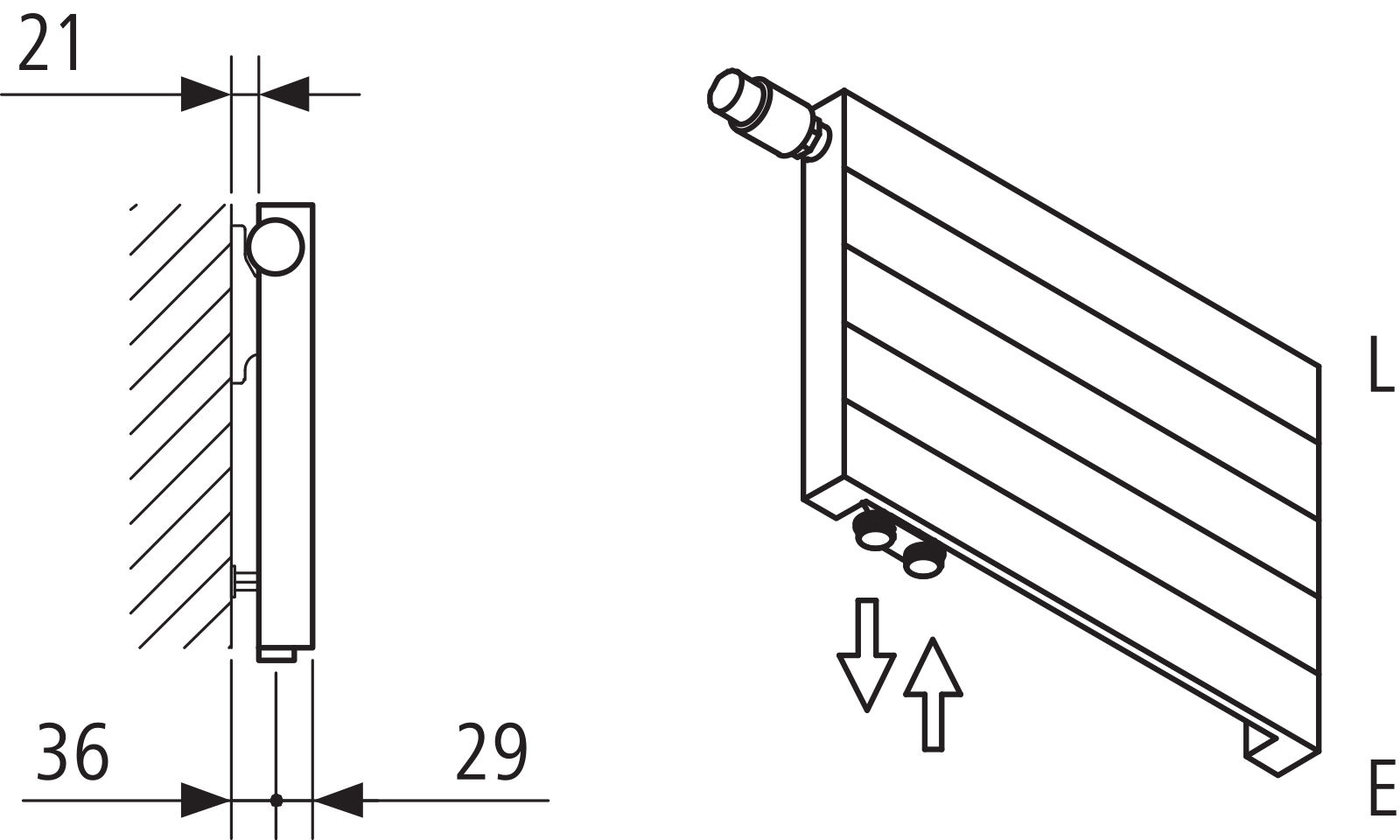 21

36

29

L

E