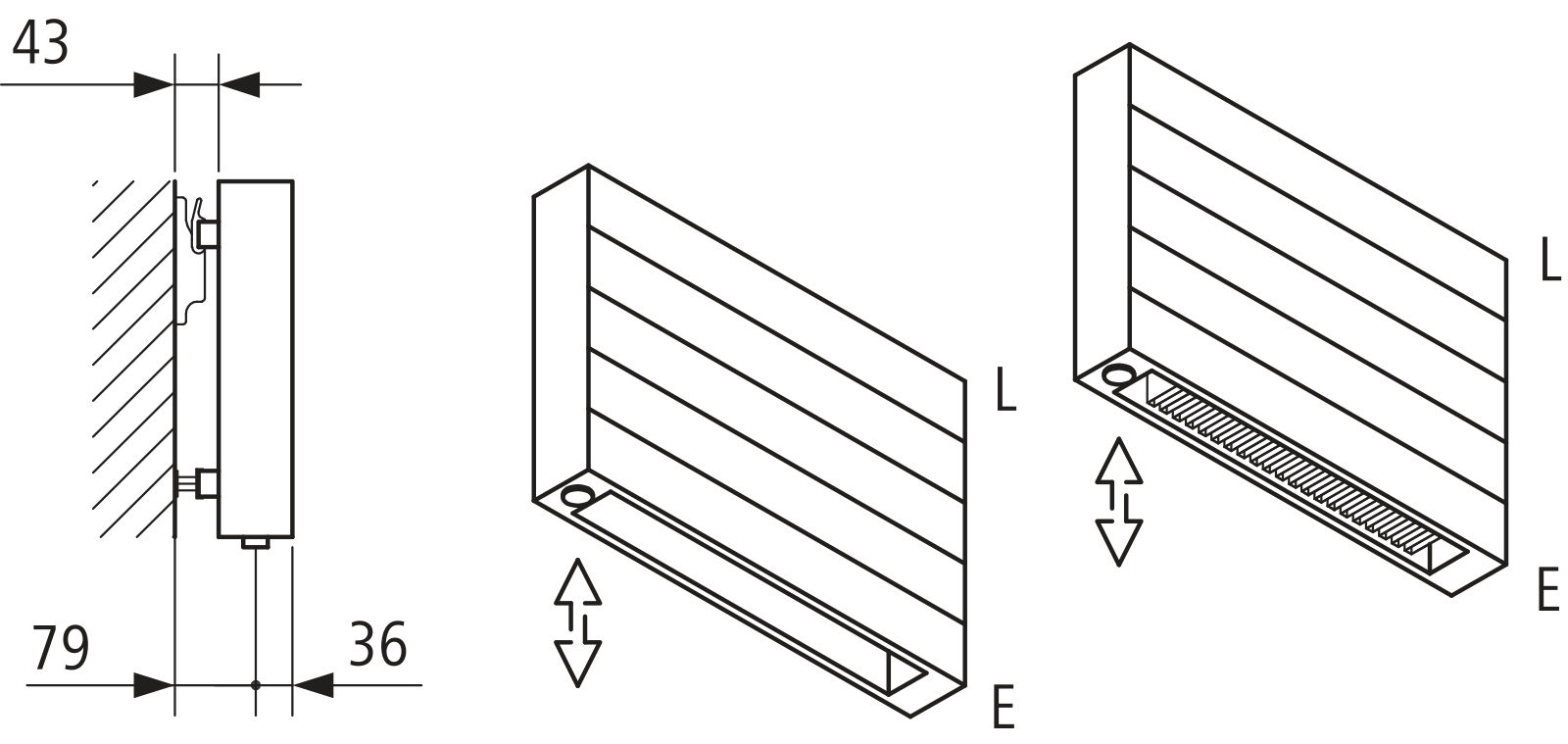 43

79

36

L

E

L

E