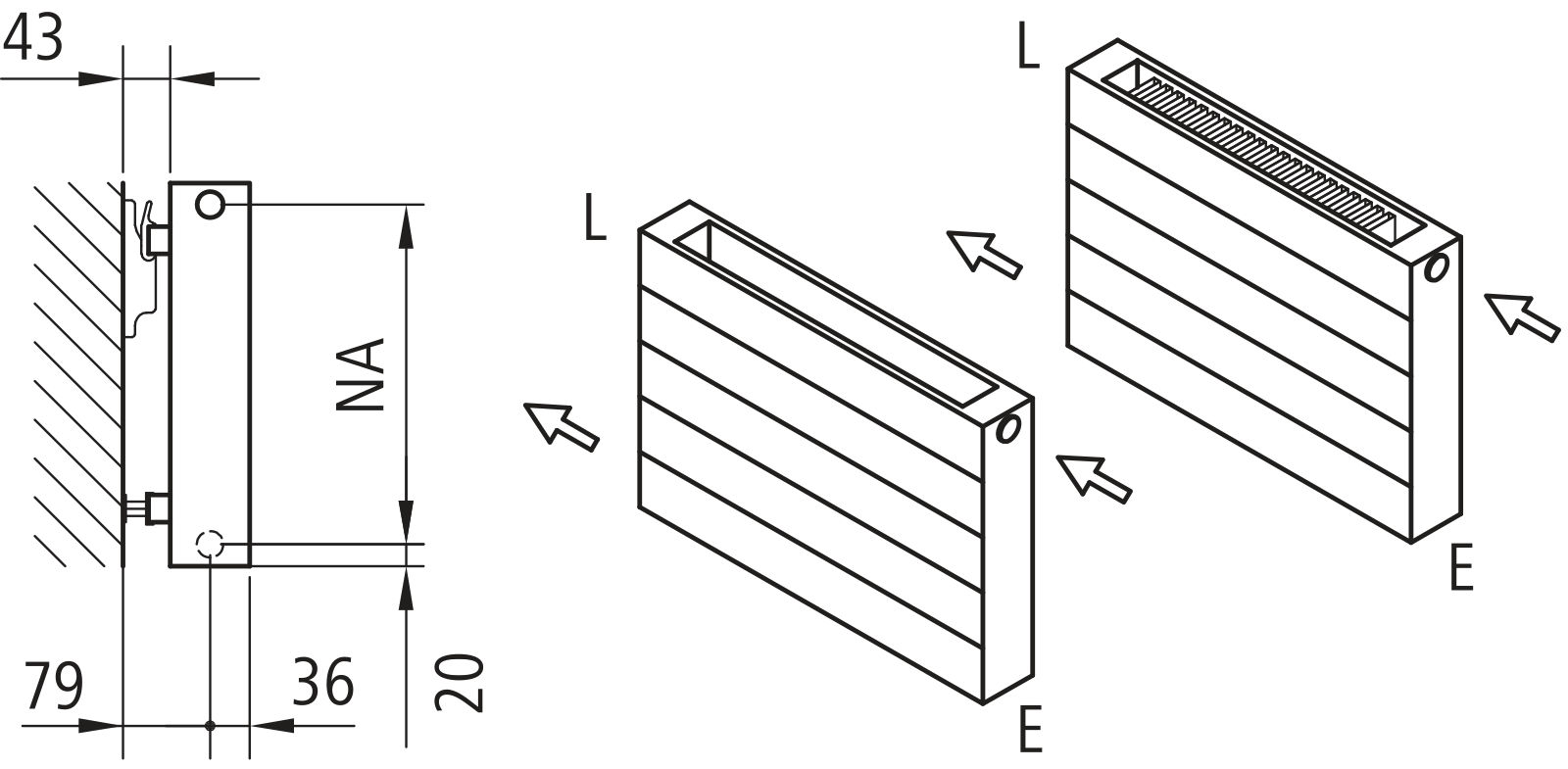 43

NA

79

36

20

L

E

L

E