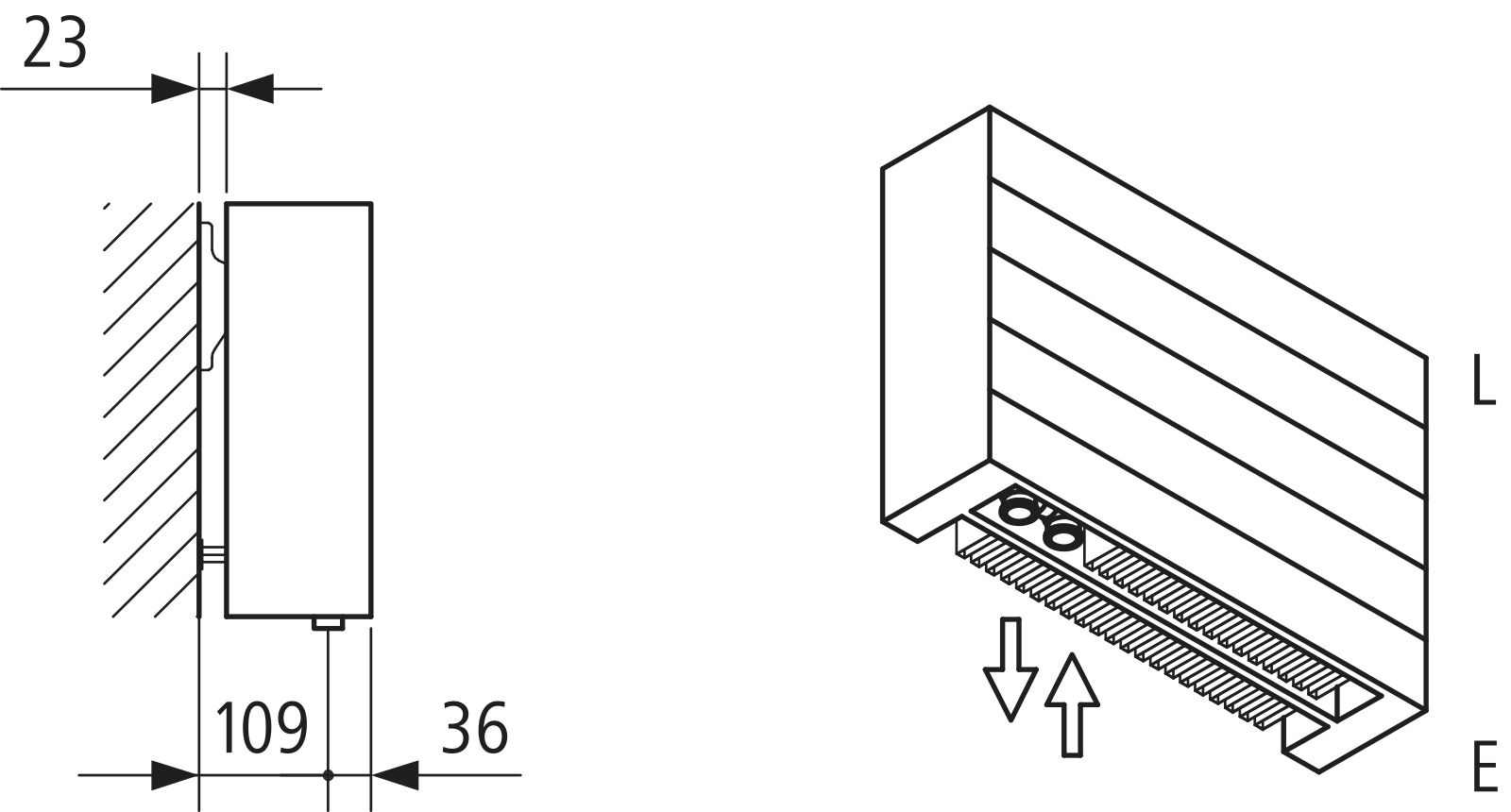 23

109

36

L

E