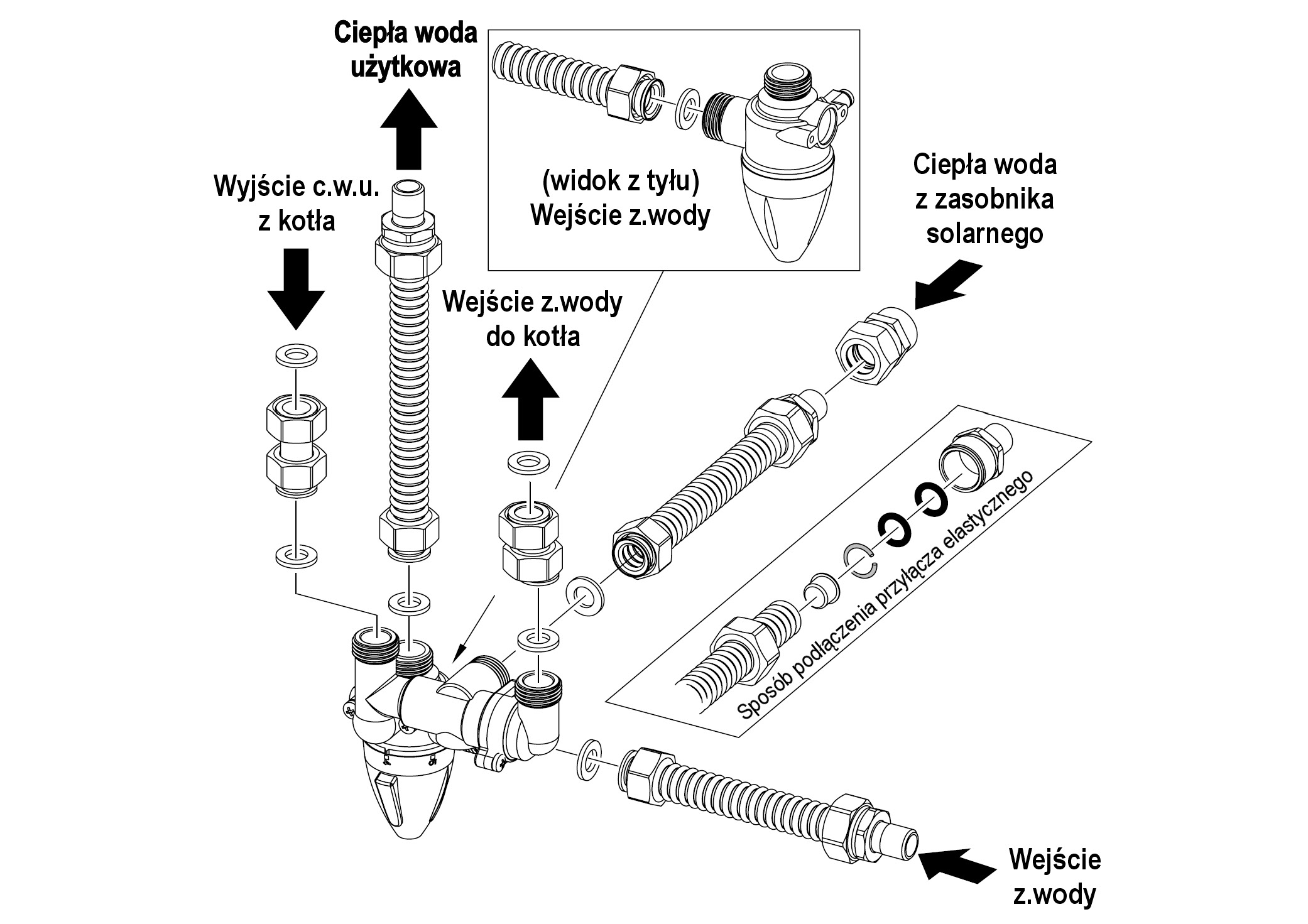 Ciepła woda użytkowa

(widok z tyłu)
Wejście z.wody

Wyjście c.w.u. z kotła

Ciepła woda z zasobnika solarnego

Wejście z.wody do kotła

Sposób podłączenia przyłącza elastycznego

Wejście z.wody