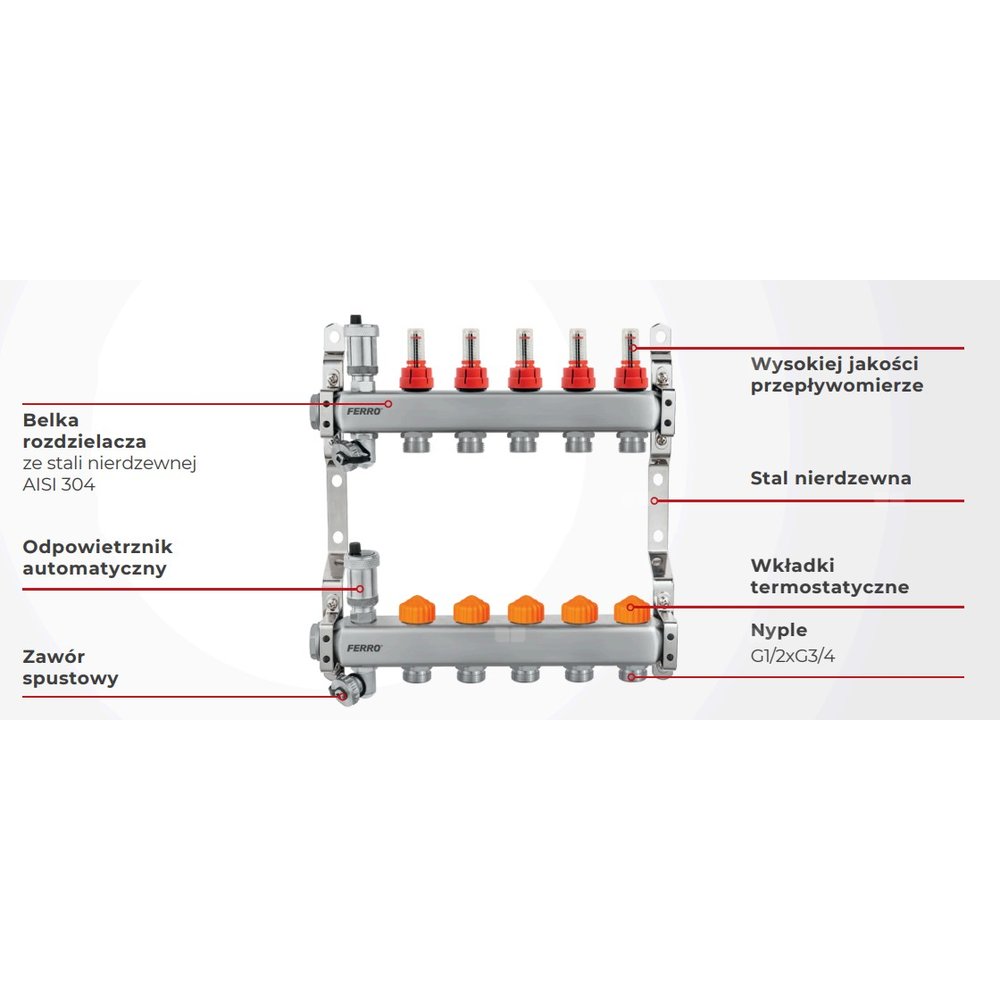 Belka rozdzielacza
ze stali nierdzewnej
AISI 304

Odpowietrznik automatyczny

Zawór spustowy

FERRO

FERRO

Wysokiej jakości przepływomierze

Stal nierdzewna

Wkładki termostatyczne

Nyple
G1/2xG3/4