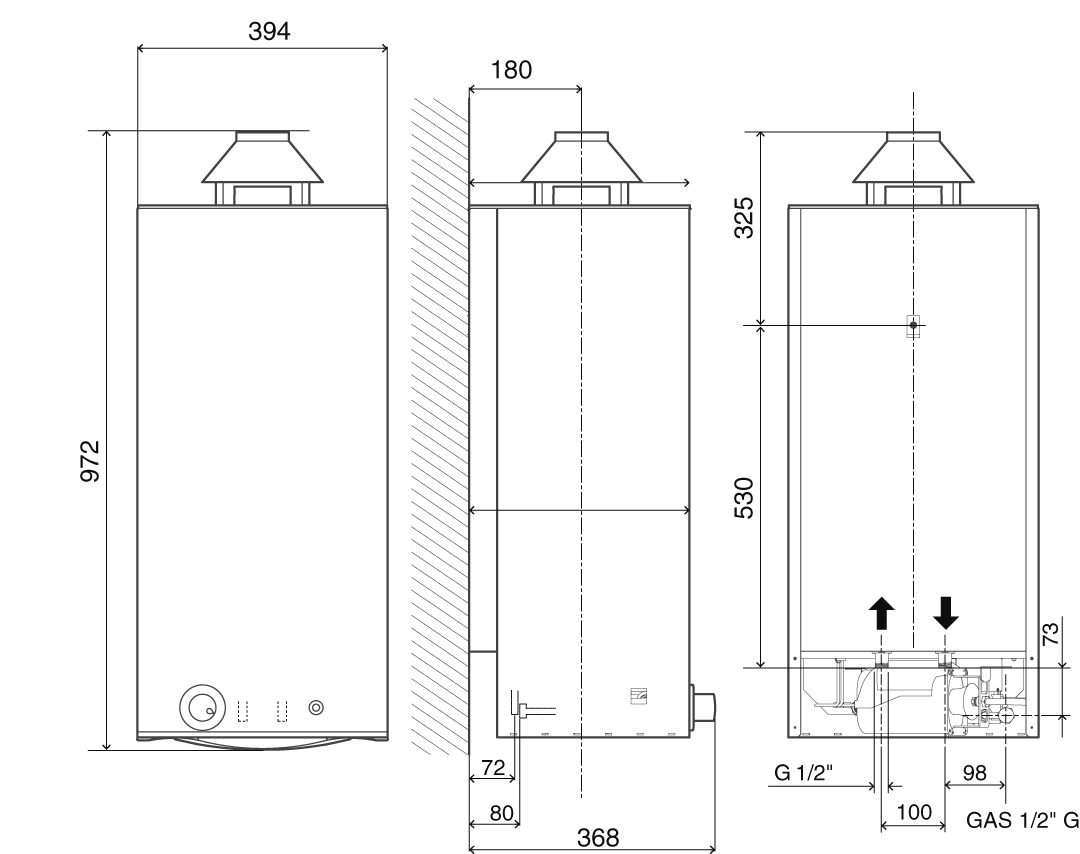 394

972

180

72

80

368

325

530

73

G 1/2"

98

100

GAS 1/2" G