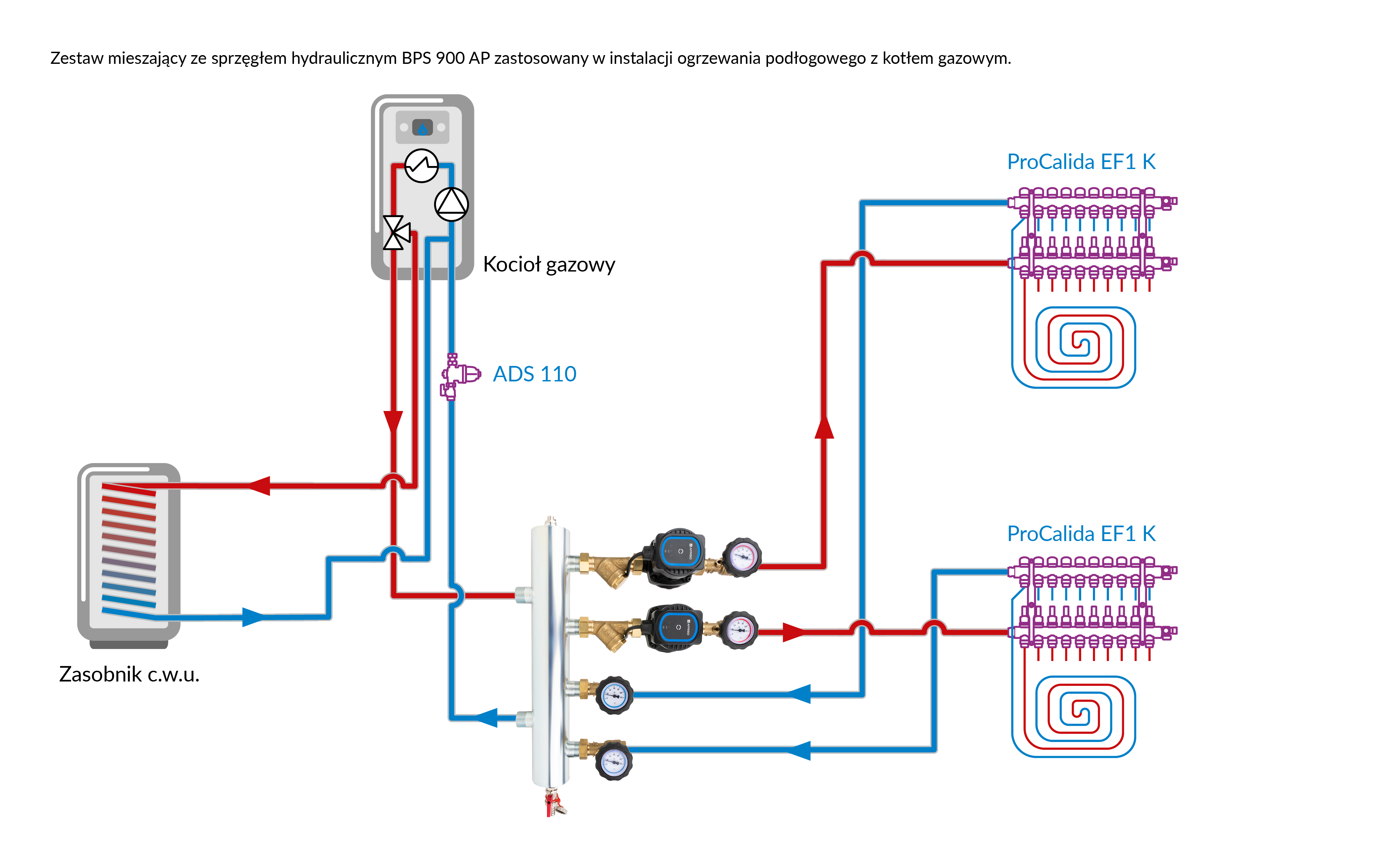 Zestaw mieszający ze sprzęgłem hydraulicznym BPS 900 AP zastosowany w instalacji ogrzewania podłogowego z kotłem gazowym.

ProCalida EF1 K

Kocioł gazowy

ADS 110

ProCalida EF1 K

Zasobnik c.w.u.