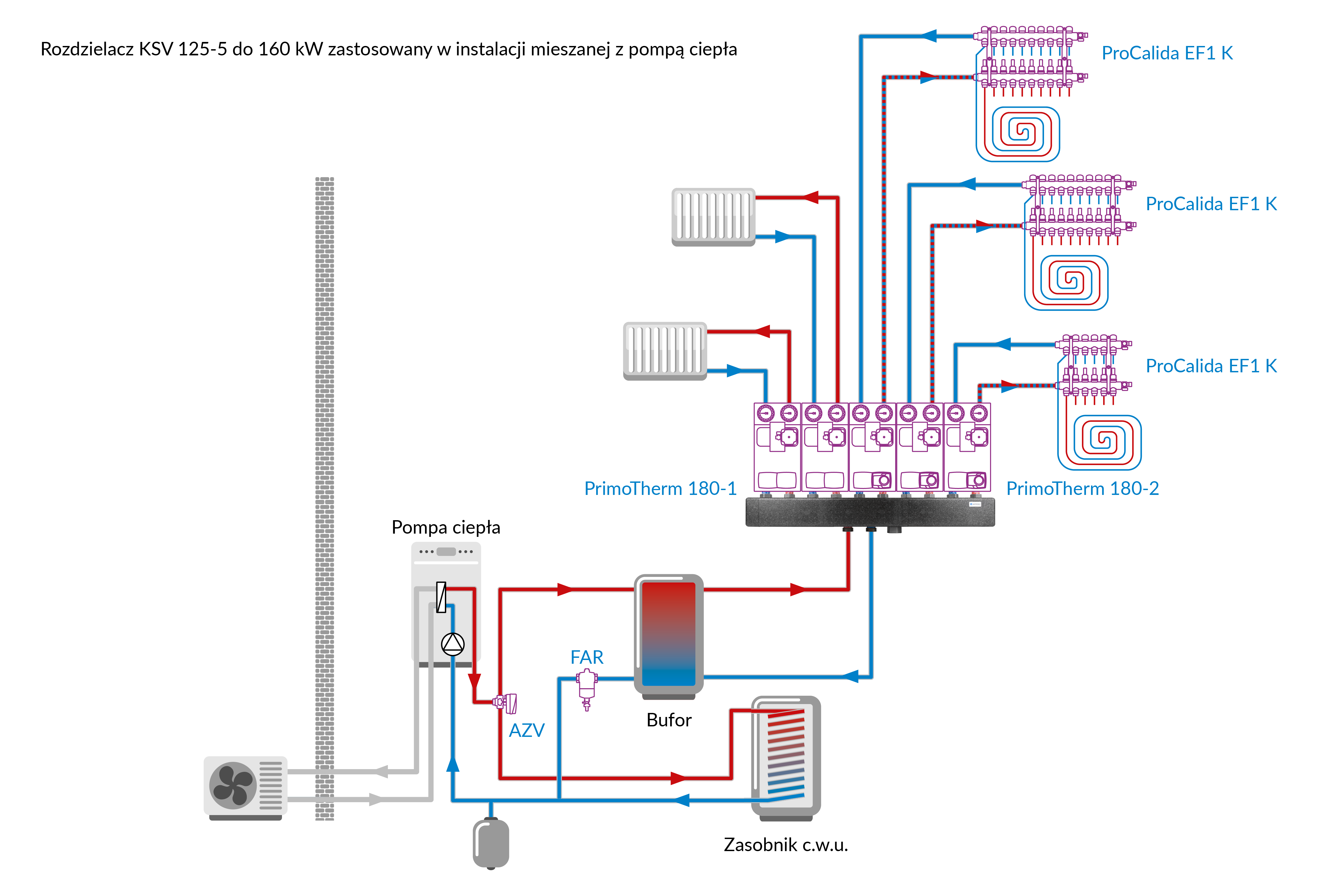 Rozdzielacz KSV 125-5 do 160 kW zastosowany w instalacji mieszanej z pompą ciepła

ProCalida EF1 K

ProCalida EF1 K

ProCalida EF1 K

PrimoTherm 180-1

PrimoTherm 180-2

Pompa ciepła

FAR

AZV

Bufor

Zasobnik c.w.u.