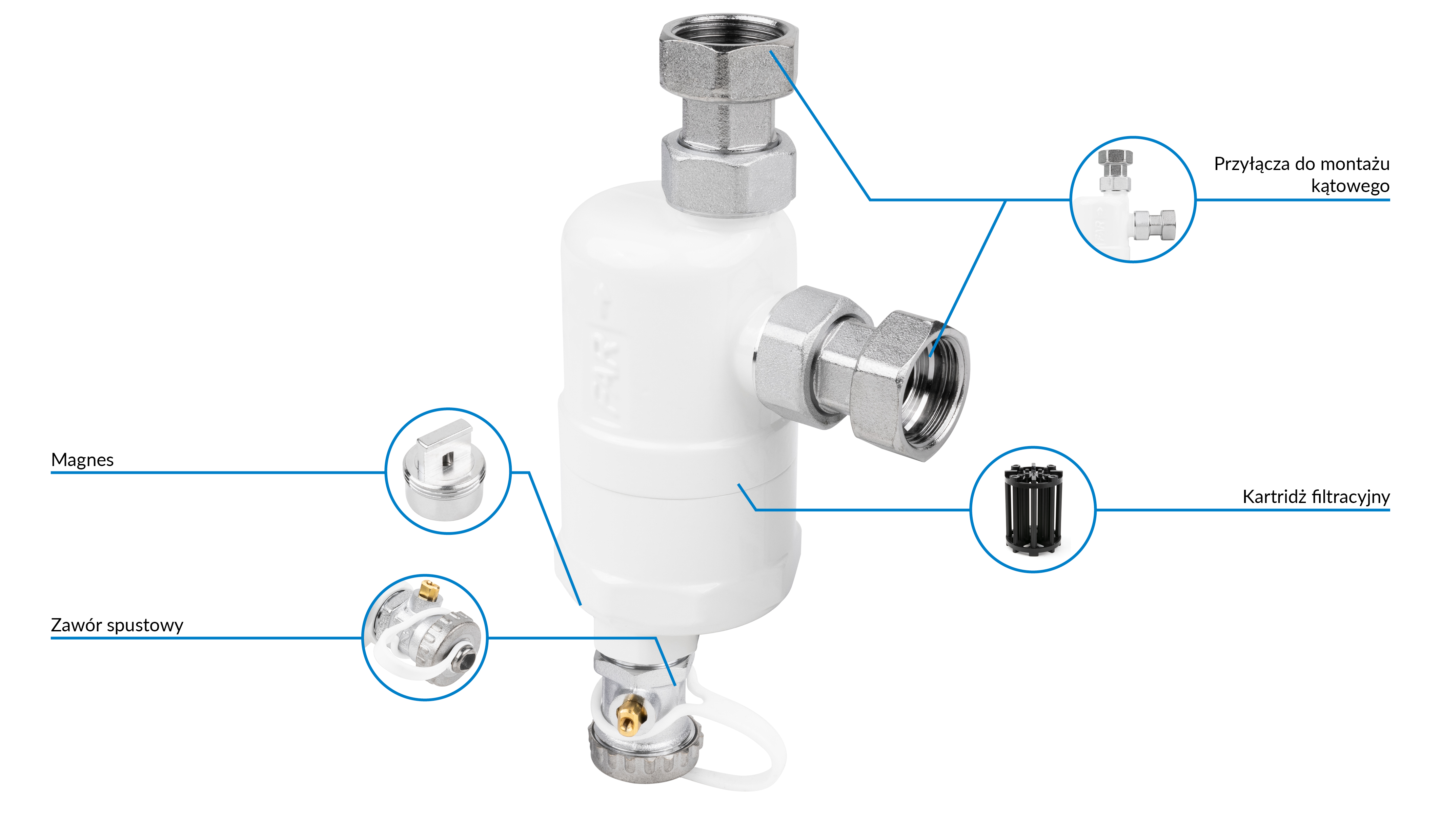 Przyłącza do montażu kątowego

Magnes

Kartridż filtracyjny

Zawór spustowy