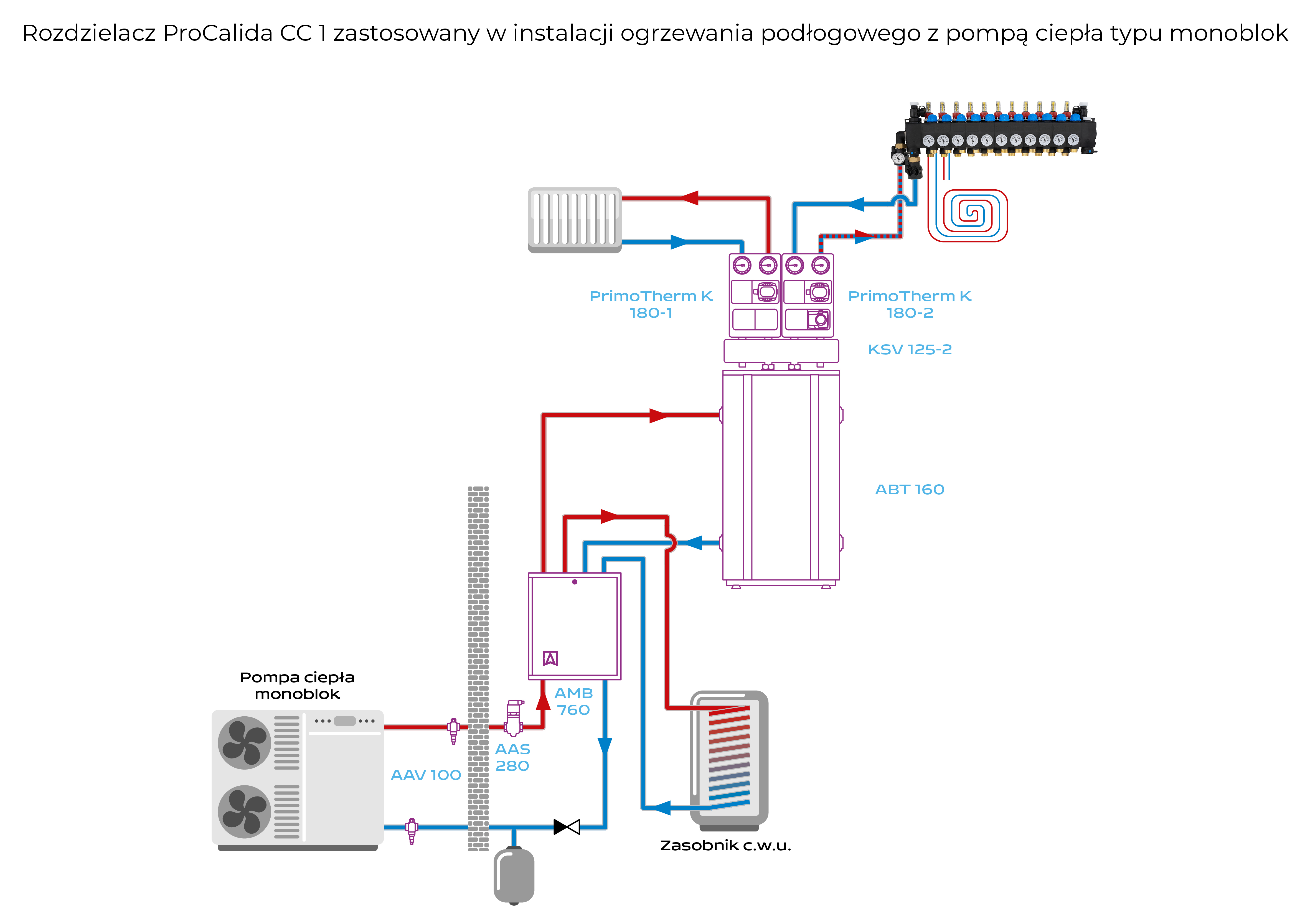 Rozdzielacz ProCalida CC 1 zastosowany w instalacji ogrzewania podłogowego z pompą ciepła typu monoblok

PrimoTherm K 180-1

PrimoTherm K 180-2

KSV 125-2

ABT 160

Pompa ciepła monoblok

AMB 760

AAS 280

AAV 100

Zasobnik c.w.u.