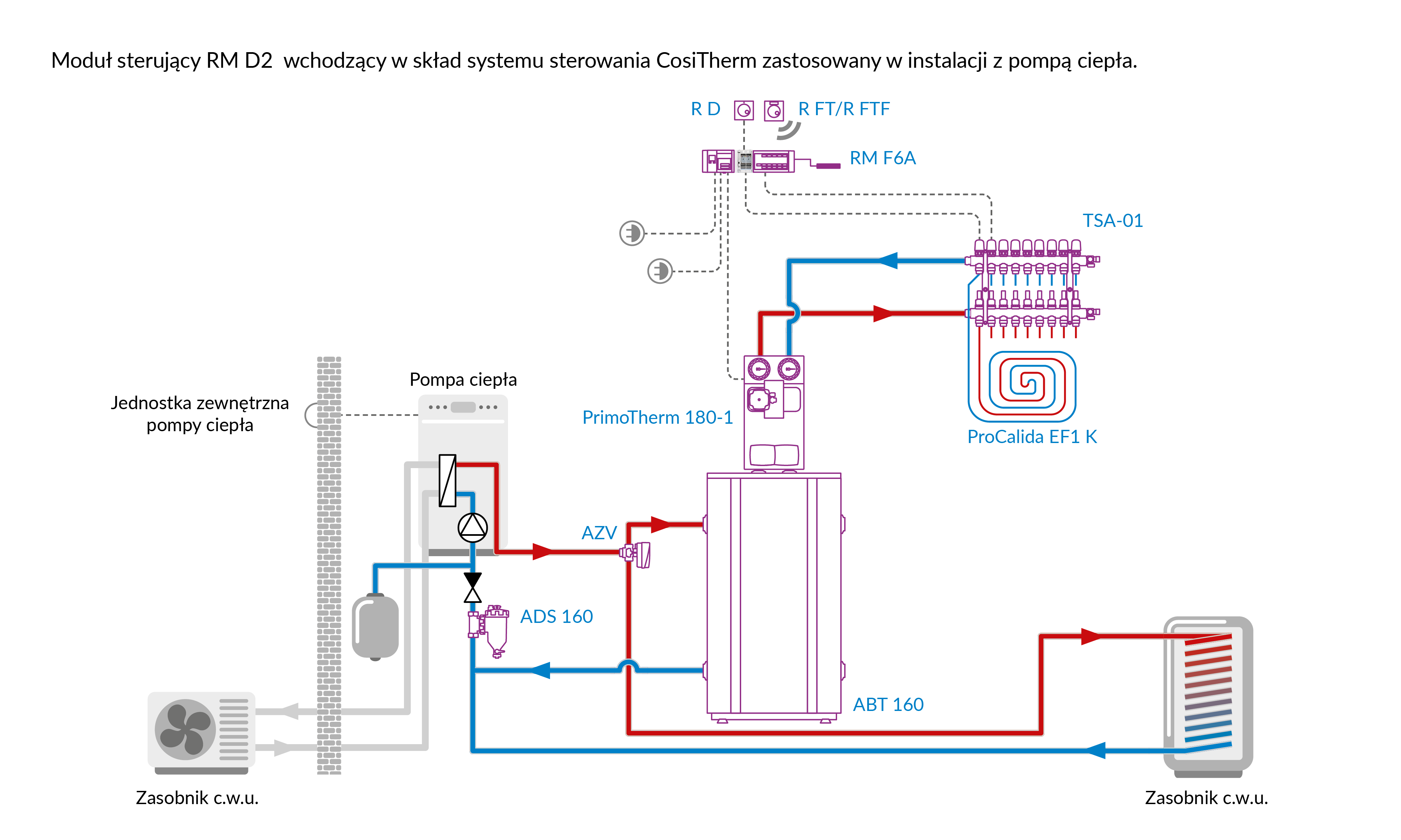 Moduł sterujący RM D2  wchodzący w skład systemu sterowania CosiTherm zastosowany w instalacji z pompą ciepła.

R D

R FT/R FTF

RM F6A

TSA-01

Pompa ciepła

Jednostka zewnętrzna pompy ciepła

PrimoTherm 180-1

ProCalida EF1 K

AZV

ADS 160

ABT 160

Zasobnik c.w.u.

Zasobnik c.w.u.