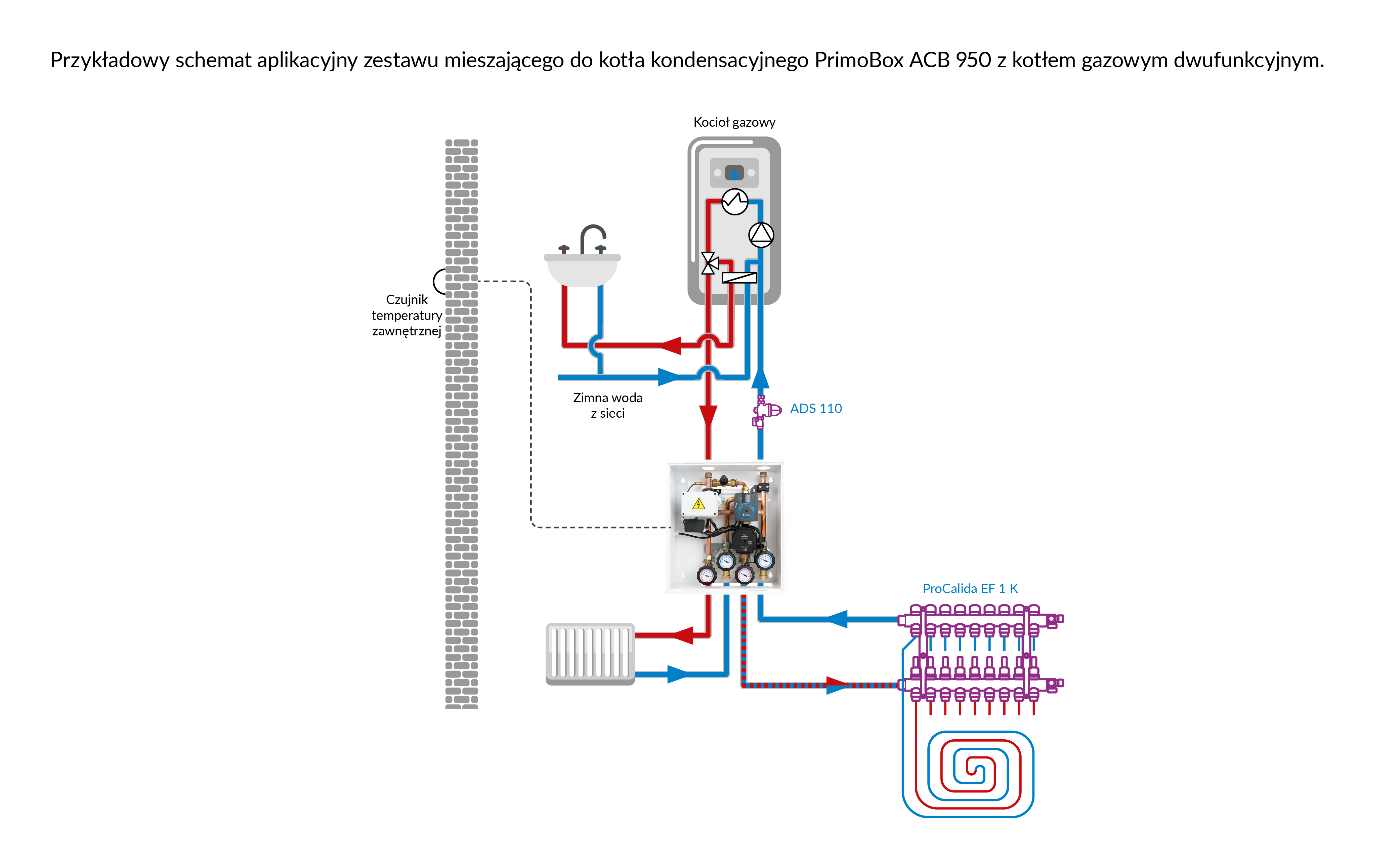 Przykładowy schemat aplikacyjny zestawu mieszającego do kotła kondensacyjnego PrimoBox ACB 950 z kotłem gazowym dwufunkcyjnym.

Kocioł gazowy

Czujnik temperatury zawnętrznej

Zimna woda z sieci

ADS 110

ProCalida EF 1 K