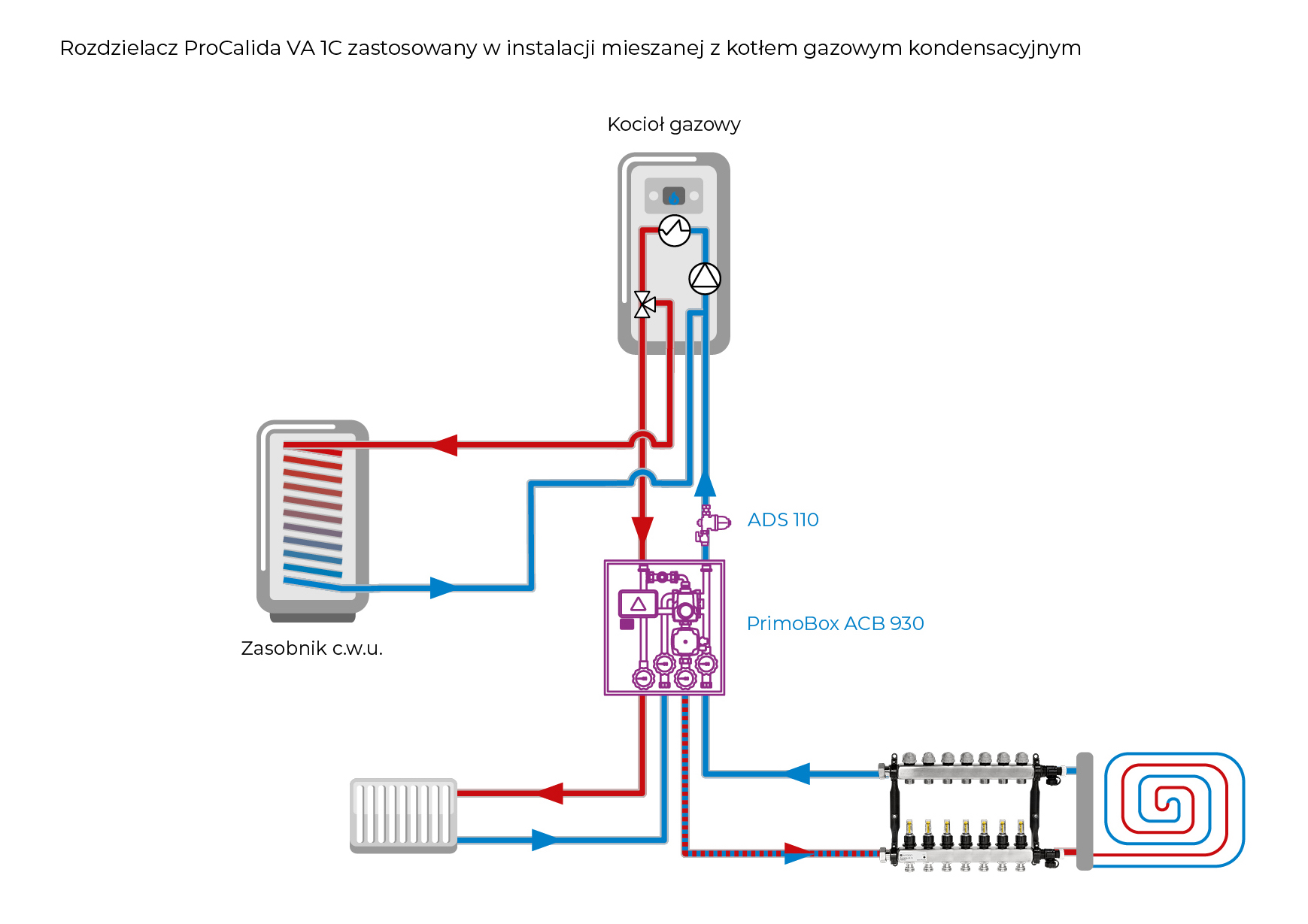 Rozdzielacz ProCalida VA 1C zastosowany w instalacji mieszanej z kotłem gazowym kondensacyjnym

Kocioł gazowy

ADS 110

PrimoBox ACB 930

Zasobnik c.w.u.