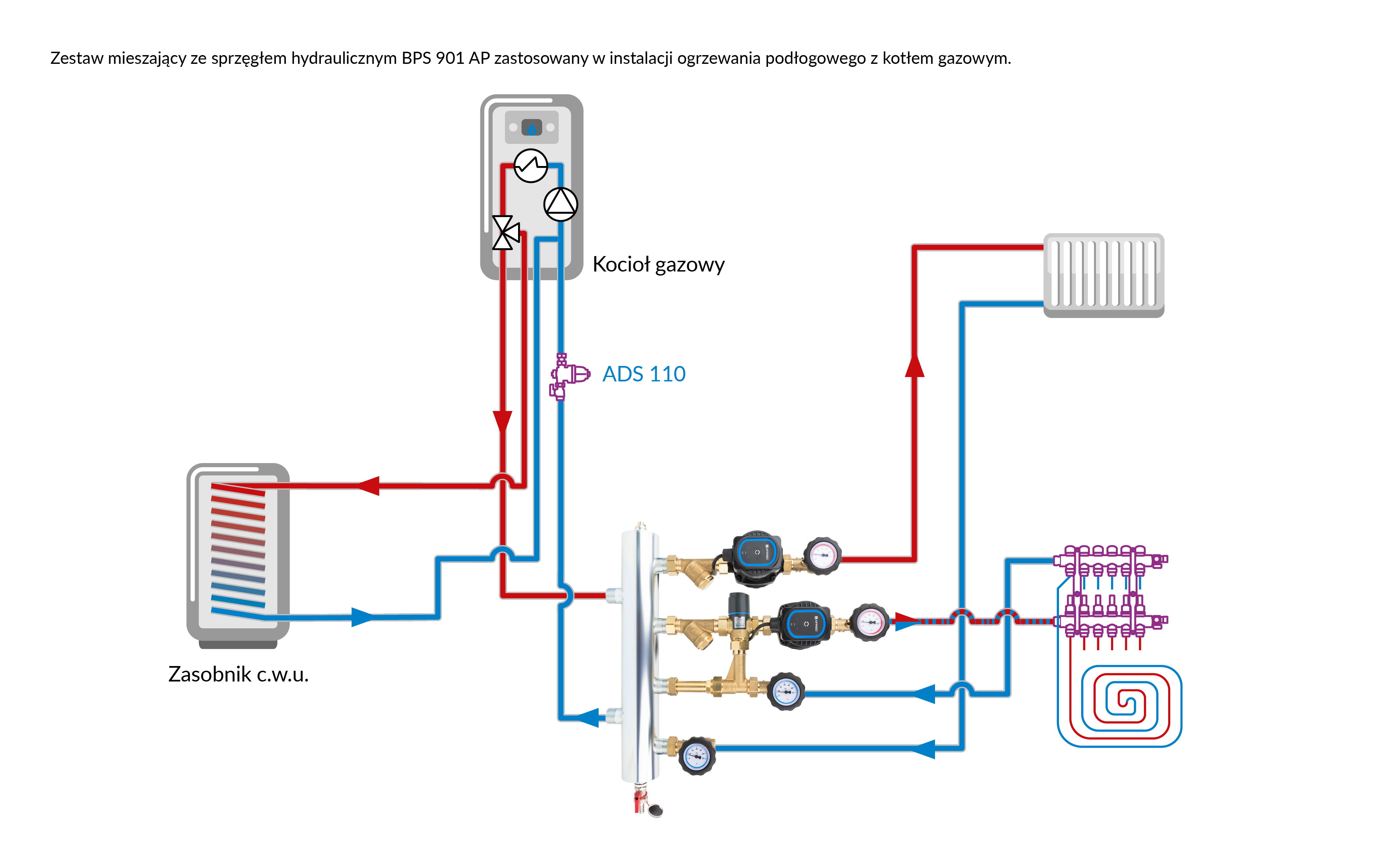 Zestaw mieszający ze sprzęgłem hydraulicznym BPS 901 AP zastosowany w instalacji ogrzewania podłogowego z kotłem gazowym.

Kocioł gazowy

ADS 110

Zasobnik c.w.u.