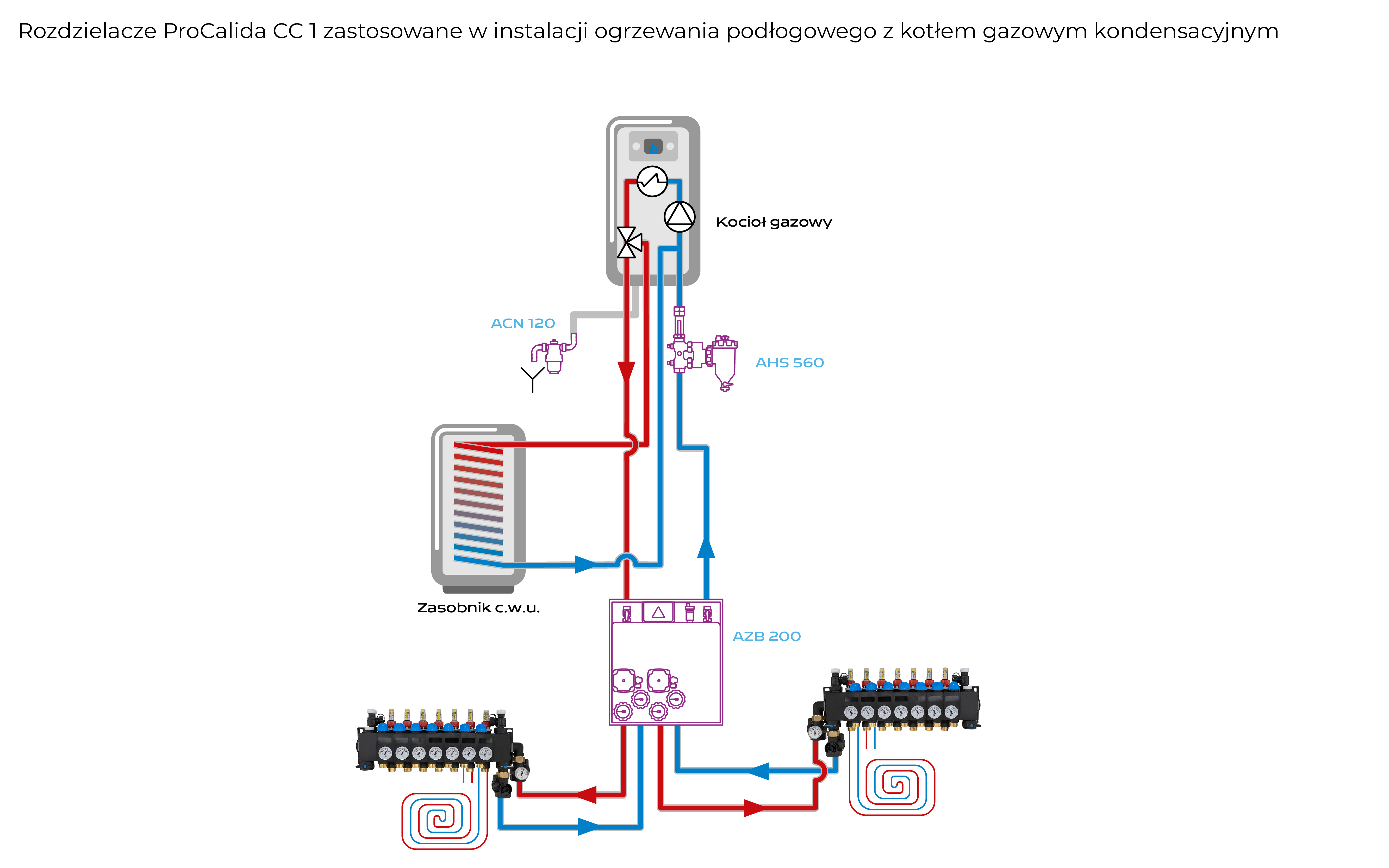 Rozdzielacze ProCalida CC 1 zastosowane w instalacji ogrzewania podłogowego z kotłem gazowym kondensacyjnym

Kocioł gazowy

ACN 120

AHS 560

Zasobnik c.w.u.

AZB 200