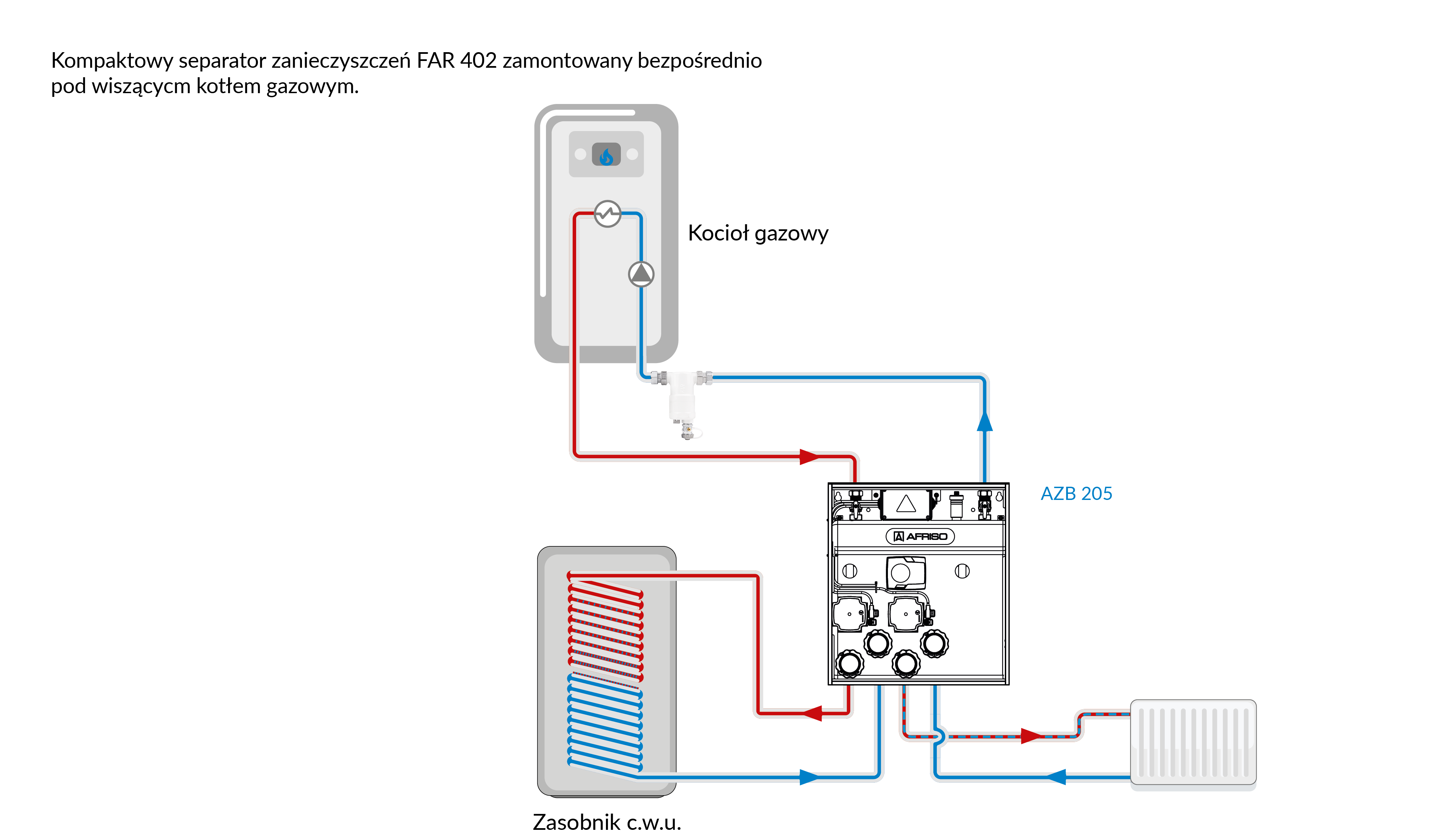 Kompaktowy separator zanieczyszczeń FAR 402 zamontowany bezpośrednio pod wiszącym kotłem gazowym.

Kocioł gazowy

AZB 205

AFRISO

Zasobnik c.w.u.