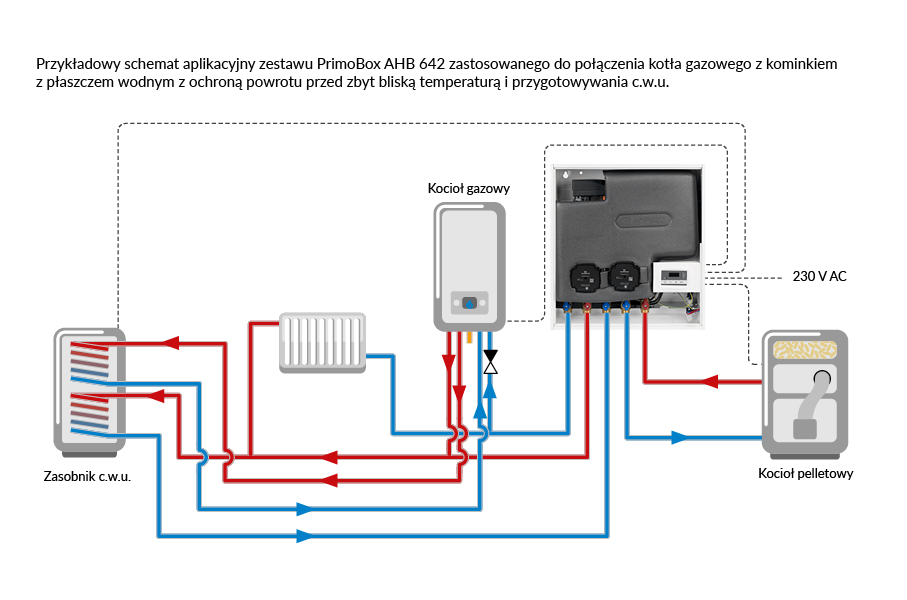 Przykładowy schemat aplikacyjny zestawu PrimoBox AHB 642 zastosowanego do połączenia kotła gazowego z kominkiem z płaszczem wodnym z ochroną powrotu przed zbyt bliską temperaturą i przygotowywania c.w.u.

Kocioł gazowy

230 V AC

Zasobnik c.w.u.

Kocioł pelletowy