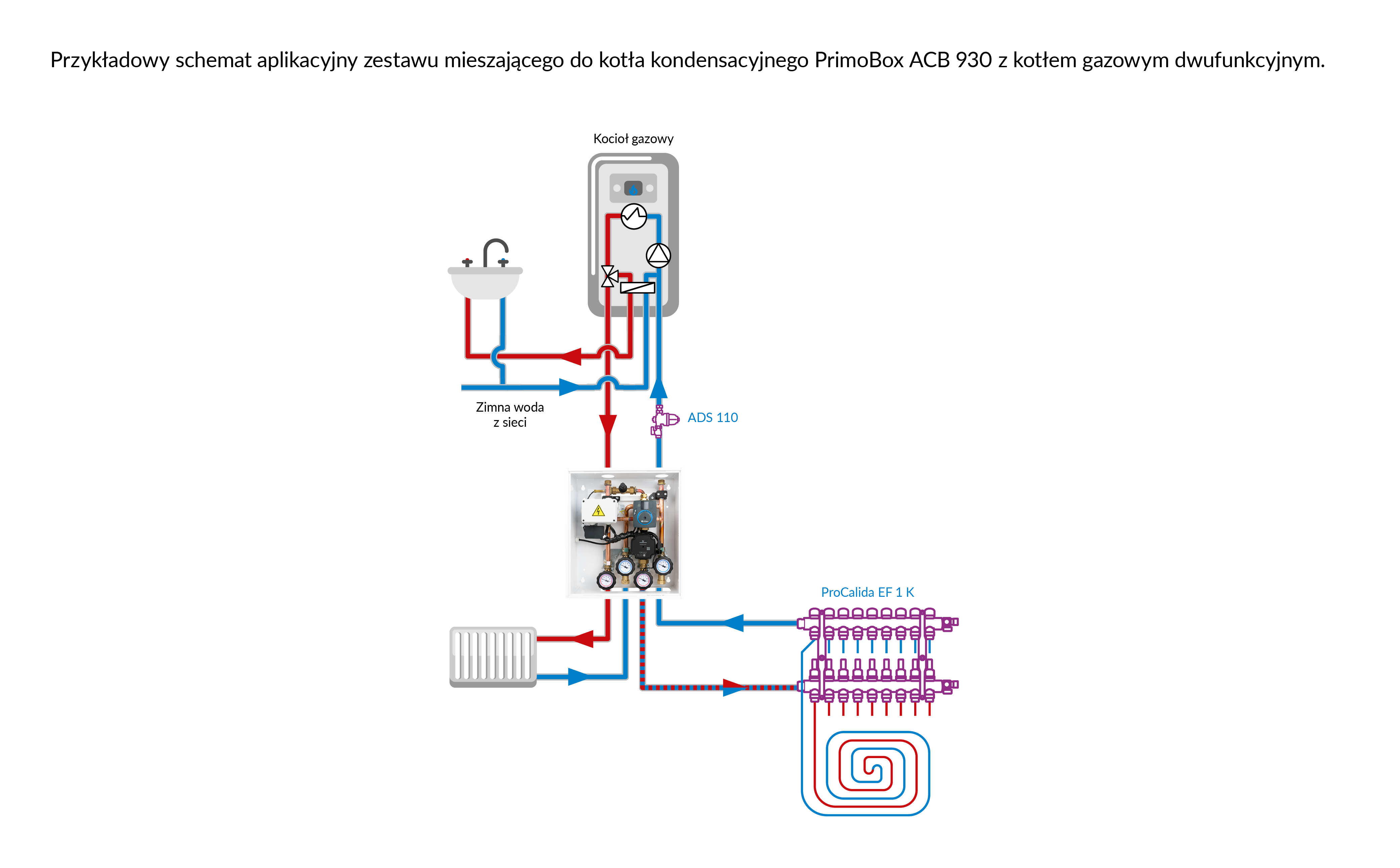 Przykładowy schemat aplikacyjny zestawu mieszającego do kotła kondensacyjnego PrimoBox ACB 930 z kotłem gazowym dwufunkcyjnym.

Kocioł gazowy

Zimna woda
z sieci

ADS 110

ProCalida EF 1 K