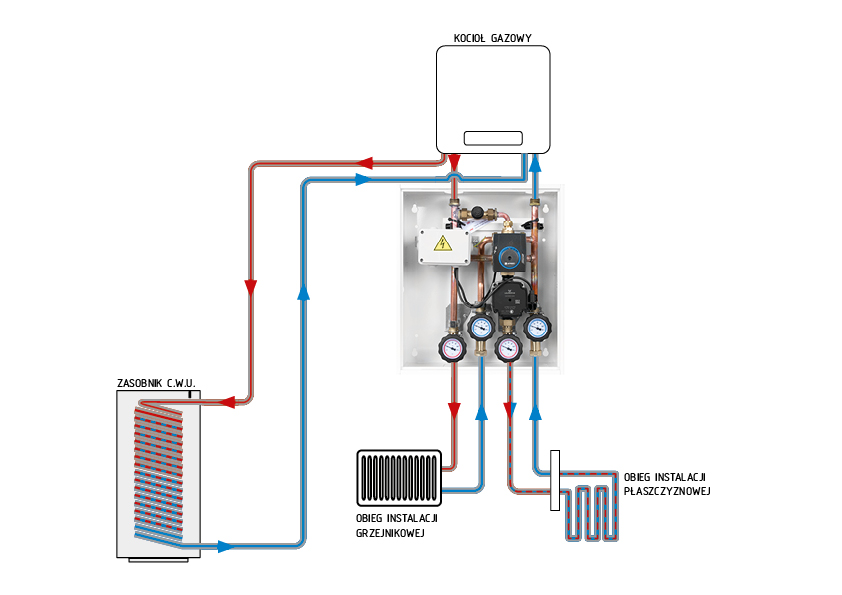 KOCIOŁ GAZOWY

ZASOBNIK C.W.U.

OBIEG INSTALACJI GRZEJNIKOWEJ

OBIEG INSTALACJI PŁASZCZYZNOWEJ