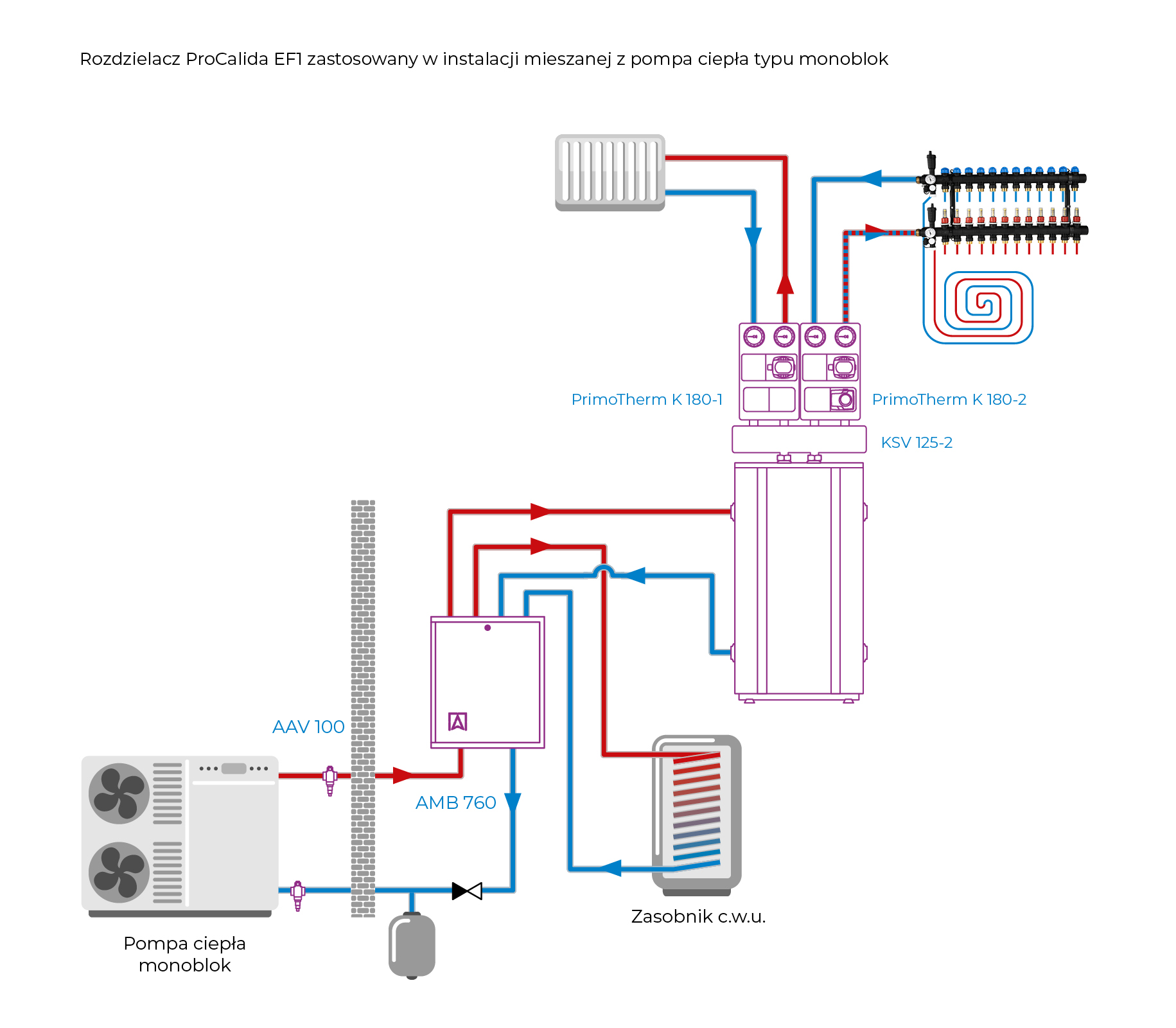 Rozdzielacz ProCalida EF1 zastosowany w instalacji mieszanej z pompa ciepła typu monoblok

PrimoTherm K 180-1

PrimoTherm K 180-2

KSV 125-2

AAV 100

AMB 760

Zasobnik c.w.u.

Pompa ciepła monoblok