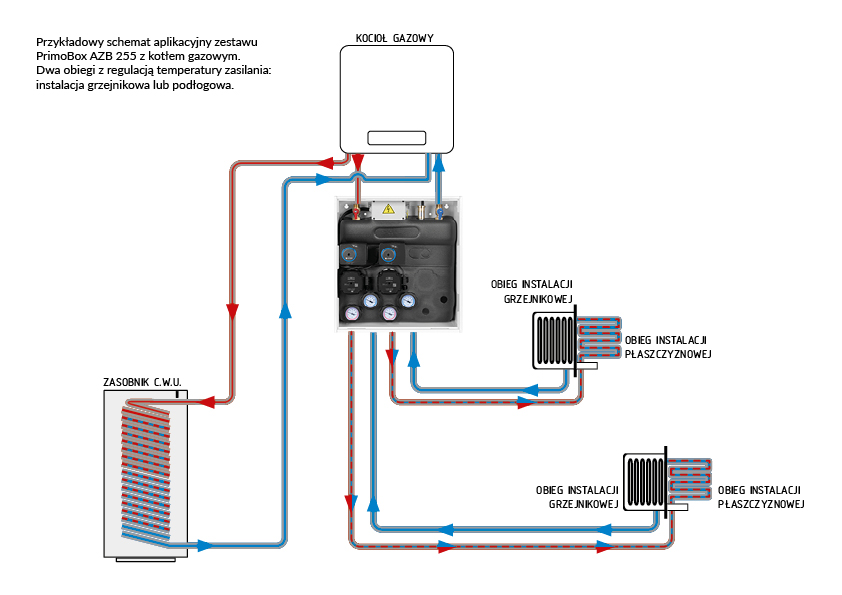 Przykładowy schemat aplikacyjny zestawu PrimoBox AZB 255 z kotłem gazowym. Dwa obiegi z regulacją temperatury zasilania: instalacja grzejnikowa lub podłogowa.

KOCIOŁ GAZOWY

OBIEG INSTALACJI GRZEJNIKOWEJ

OBIEG INSTALACJI PŁASZCZYZNOWEJ

ZASOBNIK C.W.U.

OBIEG INSTALACJI GRZEJNIKOWEJ

OBIEG INSTALACJI PŁASZCZYZNOWEJ