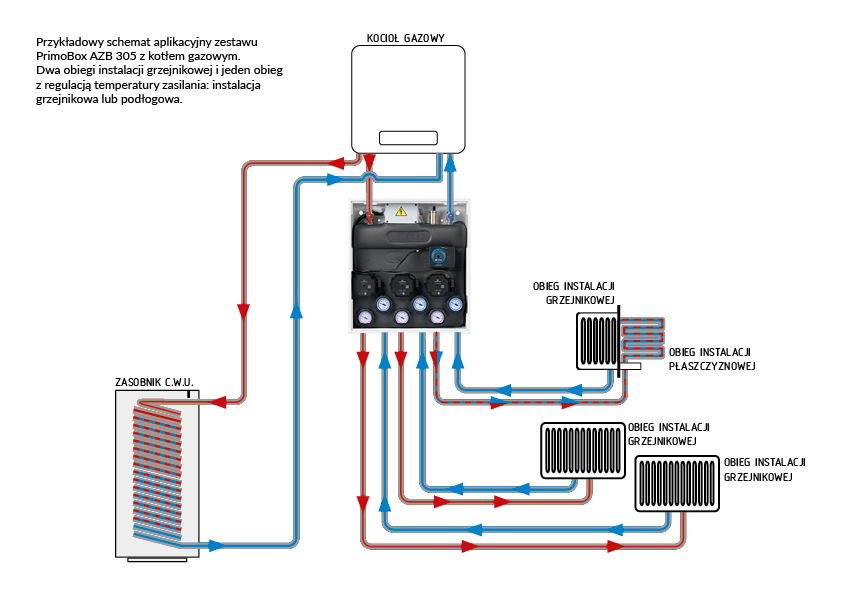 Przykładowy schemat aplikacyjny zestawu PrimoBox AZB 305 z kotłem gazowym.
Dwa obiegi instalacji grzejnikowej i jeden obieg z regulacją temperatury zasilania: instalacja grzejnikowa lub podłogowa.

KOCIOŁ GAZOWY

OBIEG INSTALACJI GRZEJNIKOWEJ

OBIEG INSTALACJI PŁASZCZYZNOWEJ

ZASOBNIK C.W.U.

OBIEG INSTALACJI GRZEJNIKOWEJ

OBIEG INSTALACJI GRZEJNIKOWEJ